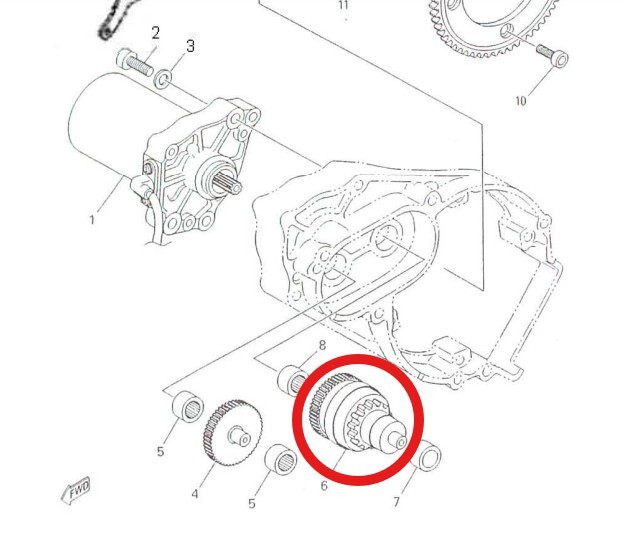 11
2
3
10
1
8
5
4
5
6
7
FWD