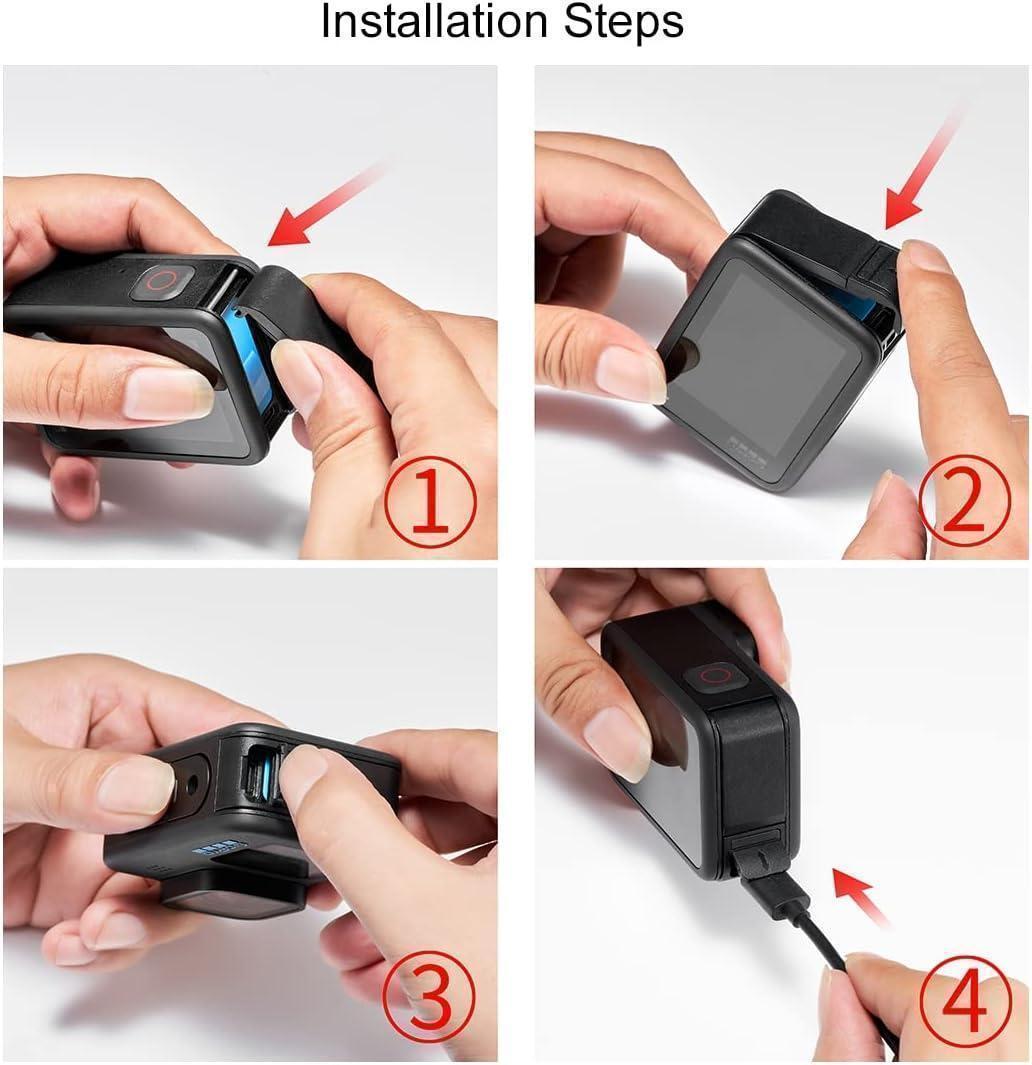 Installation Steps

①

②

③

④