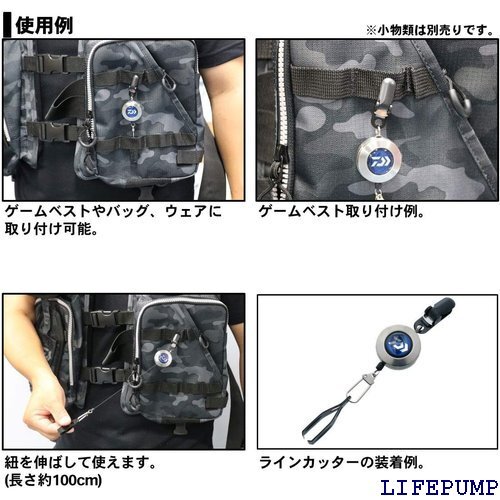 使用例

※小物類は別売りです。

ゲームベストやバッグ、ウェアに取り付け可能。

ゲームベスト取り付け例。

紐を伸ばして使えます。
(長さ約100cm)

ラインカッターの装着例。

LIFEPUMP