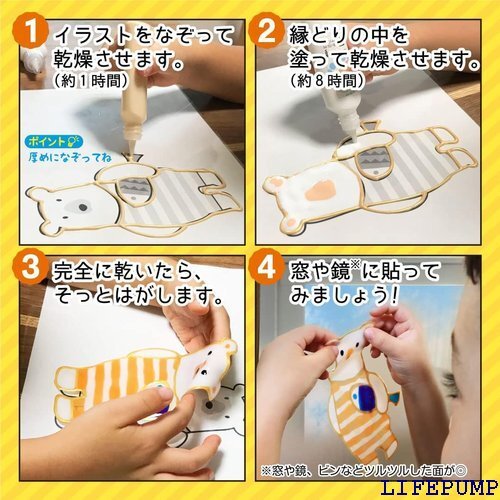 1 イラストをなぞって乾燥させます。
(約1時間)

ポイント
厚めになぞってね

2 縁どりの中を塗って乾燥させます。
(約8時間)

3 完全に乾いたら、そっとはがします。

4 窓や鏡※に貼ってみましょう!

※窓や鏡、ビンなどツルツルした面が◎

LIFEPUMP