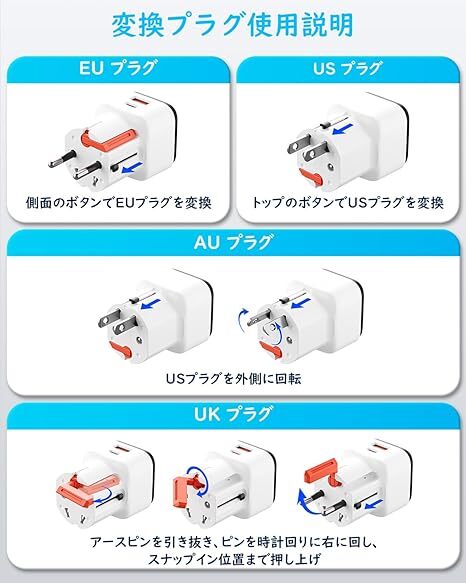 変換プラグ使用説明

EU プラグ

側面のボタンでEUプラグを変換

US プラグ

トップのボタンでUSプラグを変換

AU プラグ

USプラグを外側に回転

UK プラグ

アースピンを引き抜き、ピンを時計回りに右に回し、スナップイン位置まで押し上げ