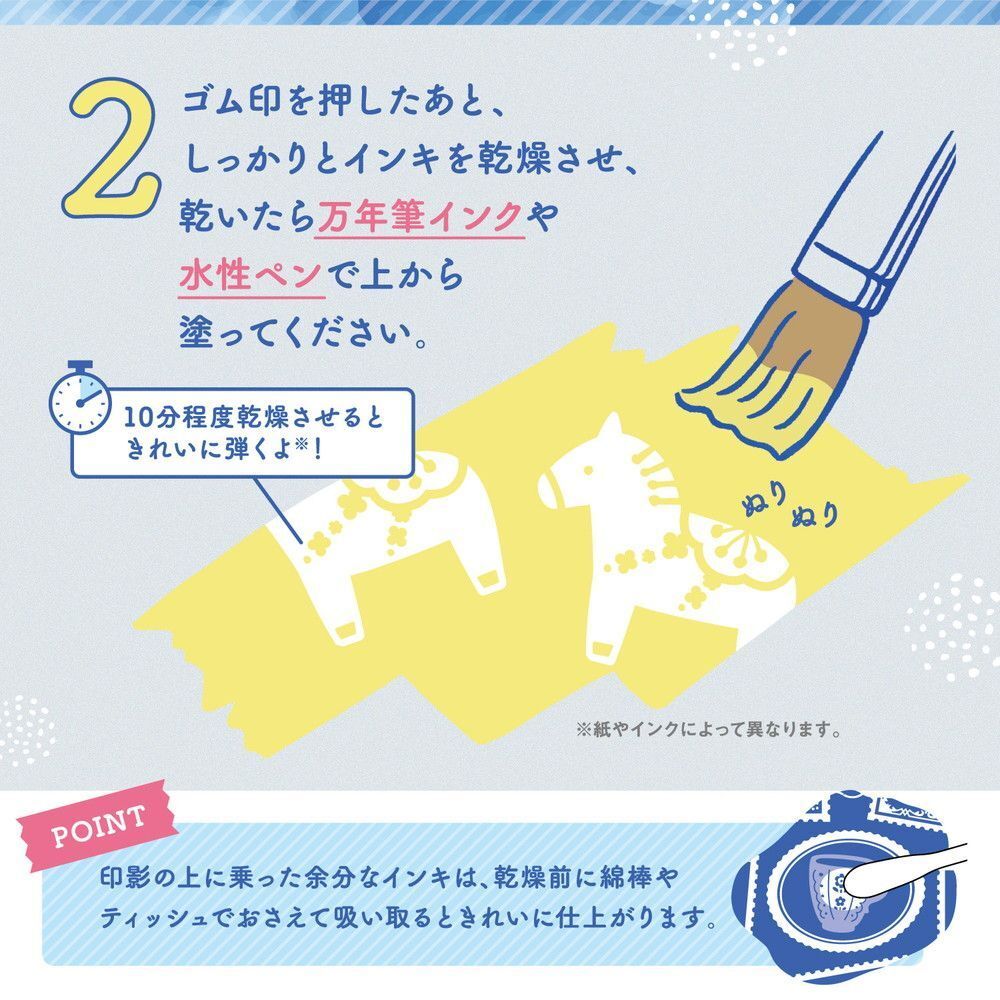 2 ゴム印を押したあと、しっかりとインキを乾燥させ、乾いたら万年筆インクや水性ペンで上から塗ってください。

10分程度乾燥させるときれいに弾くよ※！

ぬり ぬり

※紙やインクによって異なります。

POINT

印影の上に乗った余分なインキは、乾燥前に綿棒やティッシュでおさえて吸い取るときれいに仕上がります。