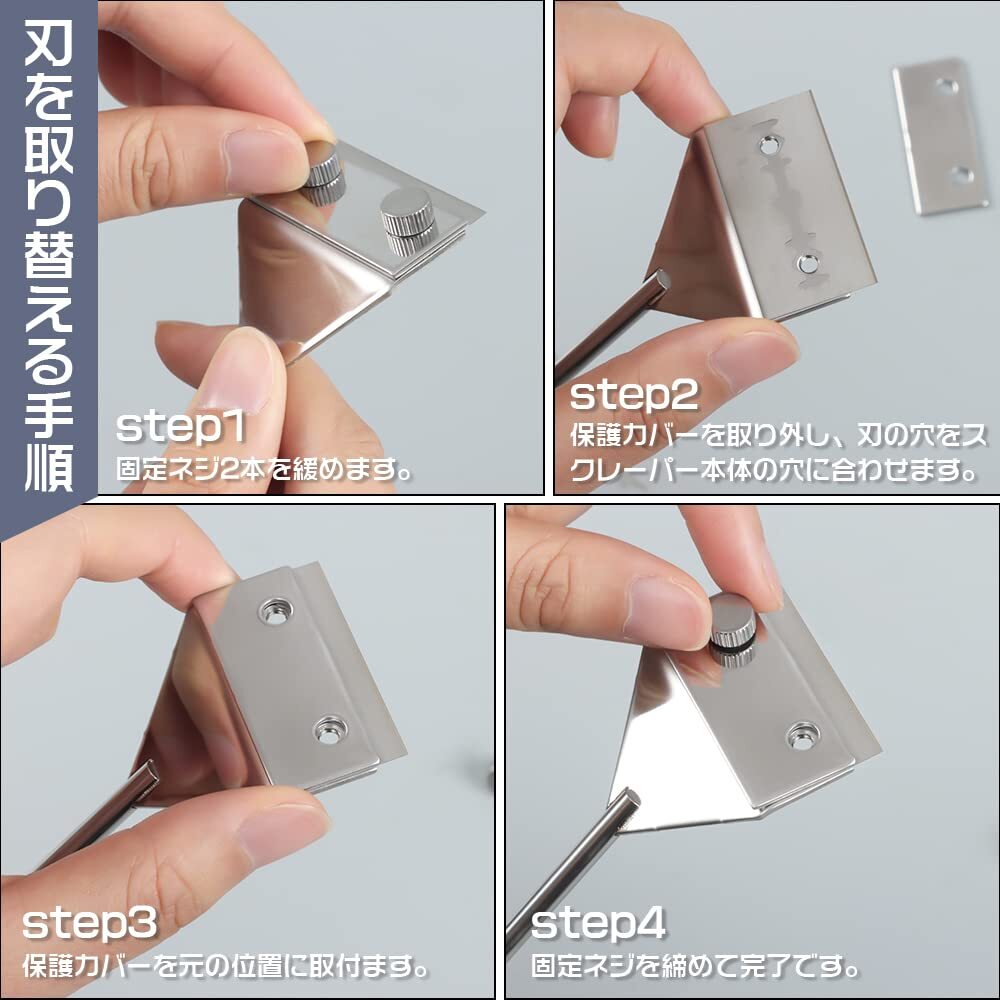 刃を取り替える手順

step1
固定ネジ2本を緩めます。

step2
保護カバーを取り外し、刃の穴をスクレーパー本体の穴に合わせます。

step3
保護カバーを元の位置に取付ます。

step4
固定ネジを締めて完了です。