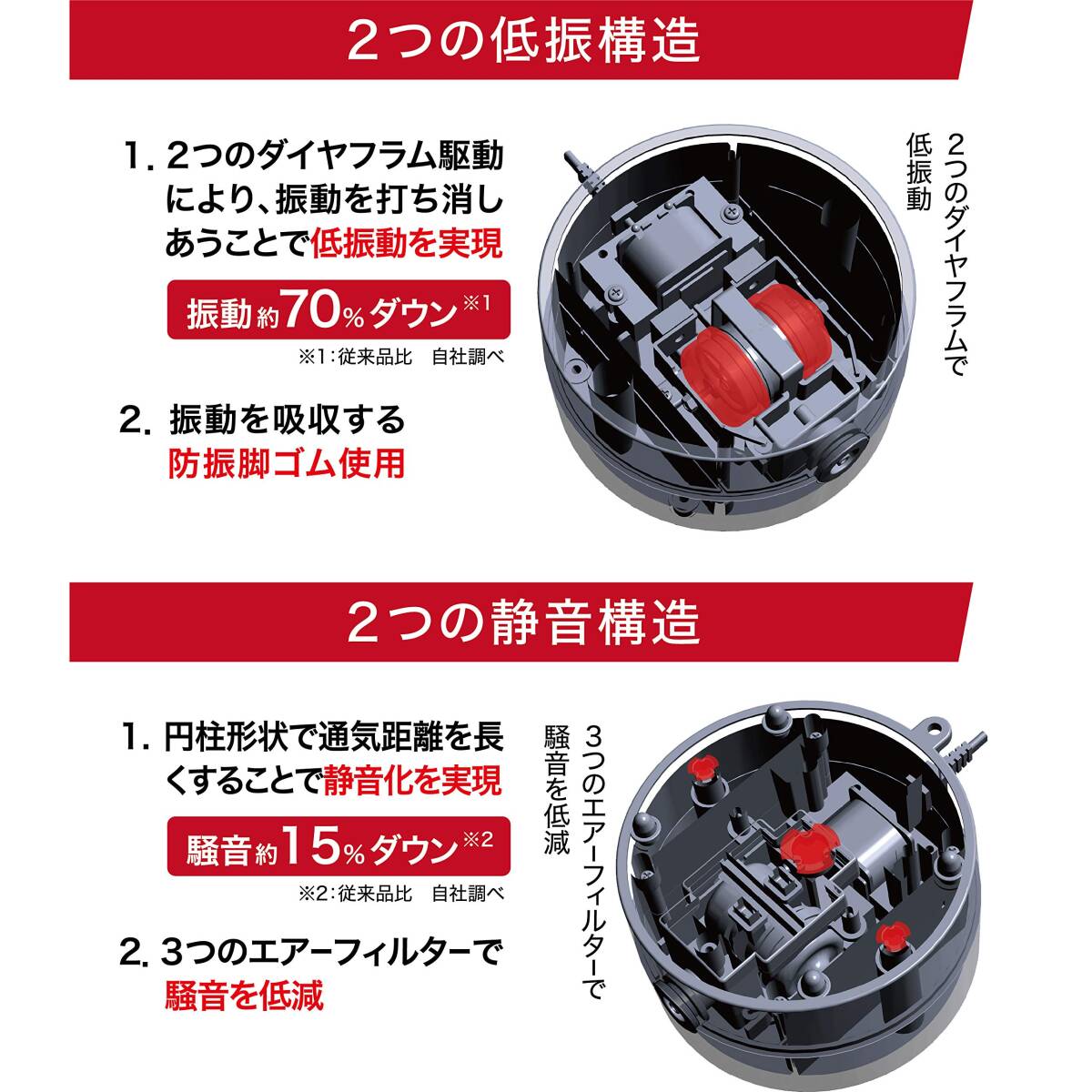 2つの低振構造

1. 2つのダイヤフラム駆動により、振動を打ち消しあうことで低振動を実現

振動約70%ダウン※1

※1:従来品比　自社調べ

2. 振動を吸収する防振脚ゴム使用

2つのダイヤフラムで低振動

2つの静音構造

1. 円柱形状で通気距離を長くすることで静音化を実現

騒音約15%ダウン※2

※2:従来品比　自社調べ

2. 3つのエアーフィルターで騒音を低減

3つのエアーフィルターで騒音を低減