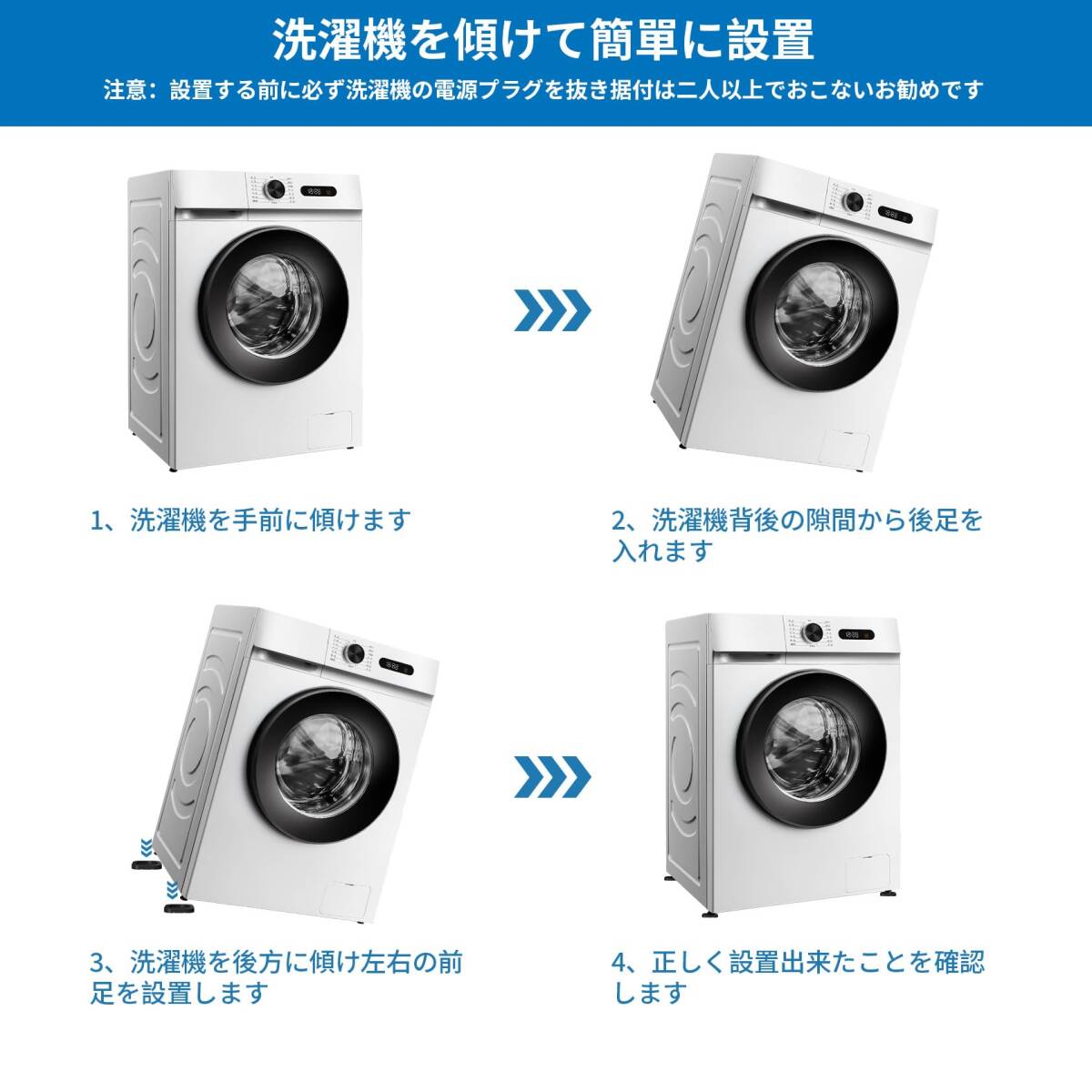 洗濯機を傾けて簡単に設置

注意：設置する前に必ず洗濯機の電源プラグを抜き据付は二人以上でおこないお勧めです

1、洗濯機を手前に傾けます

2、洗濯機背後の隙間から後足を入れます

3、洗濯機を後方に傾け左右の前足を設置します

4、正しく設置出来たことを確認します