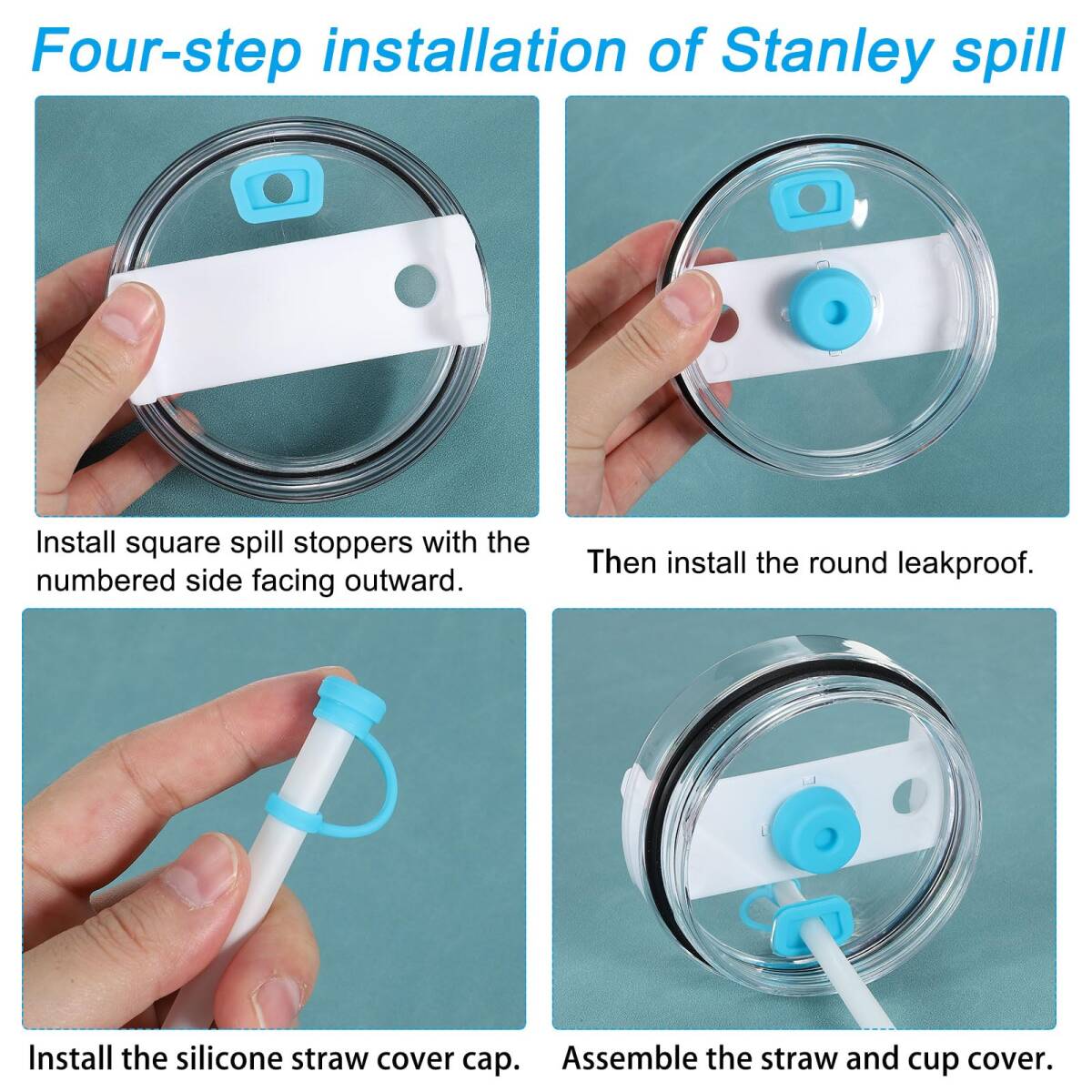 Four-step installation of Stanley spill

Install square spill stoppers with the numbered side facing outward.

Then install the round leakproof.

Install the silicone straw cover cap.

Assemble the straw and cup cover.