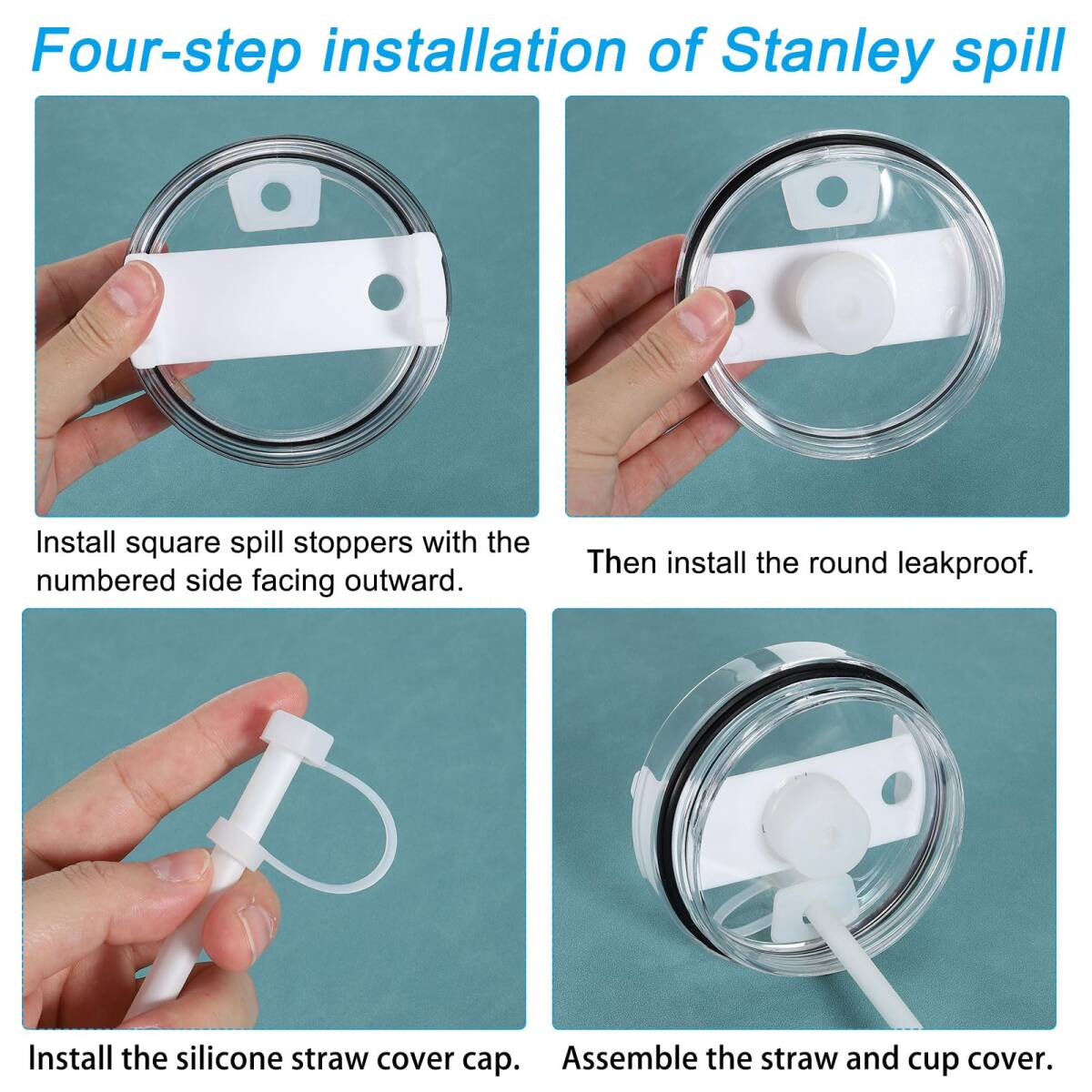 Four-step installation of Stanley spill

Install square spill stoppers with the numbered side facing outward.

Then install the round leakproof.

Install the silicone straw cover cap.

Assemble the straw and cup cover.