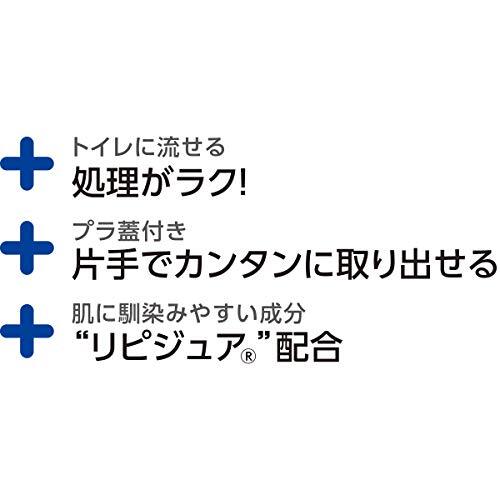 トイレに流せる
処理がラク!

プラ蓋付き
片手でカンタンに取り出せる

肌に馴染みやすい成分
“リピジュア®”配合