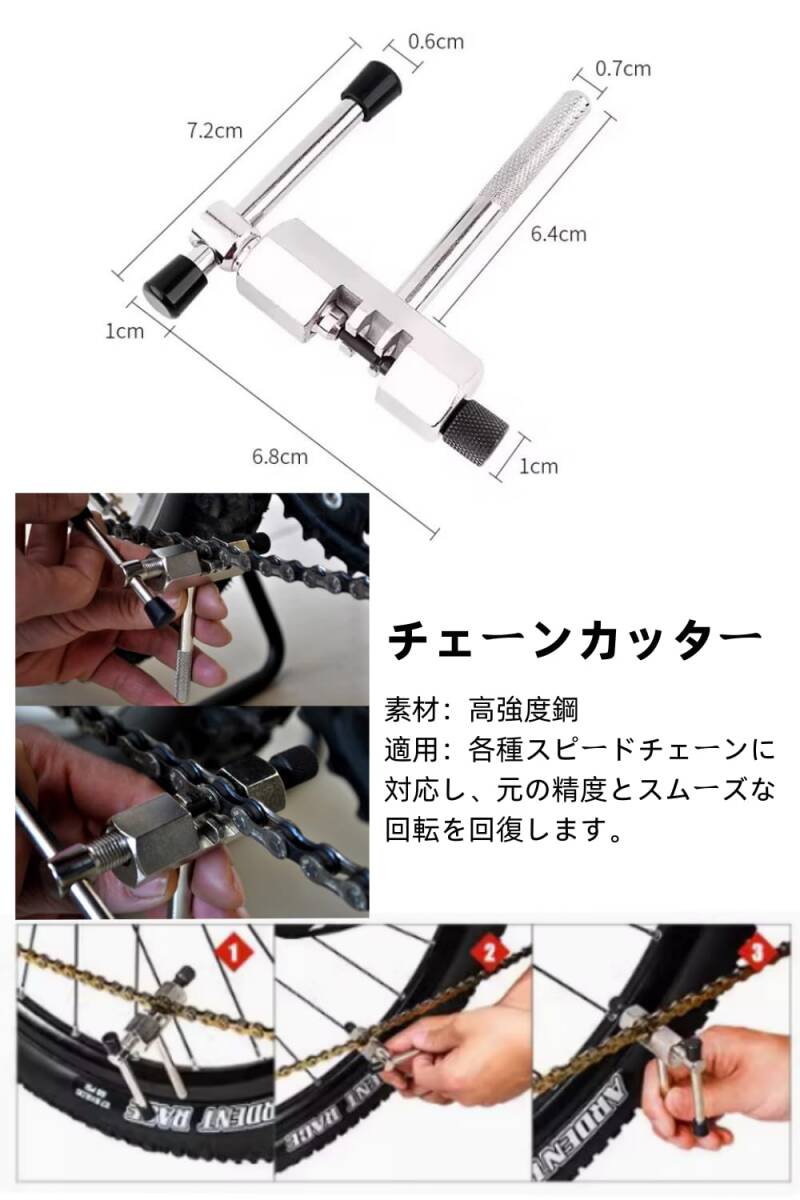 0.6cm
0.7cm
7.2cm
6.4cm
1cm
6.8cm
1cm

チェーンカッター

素材：高強度鋼
適用：各種スピードチェーンに対応し、元の精度とスムーズな回転を回復します。

1
2
3
ARDENT RACE
ARDENT RACE
ARDENT