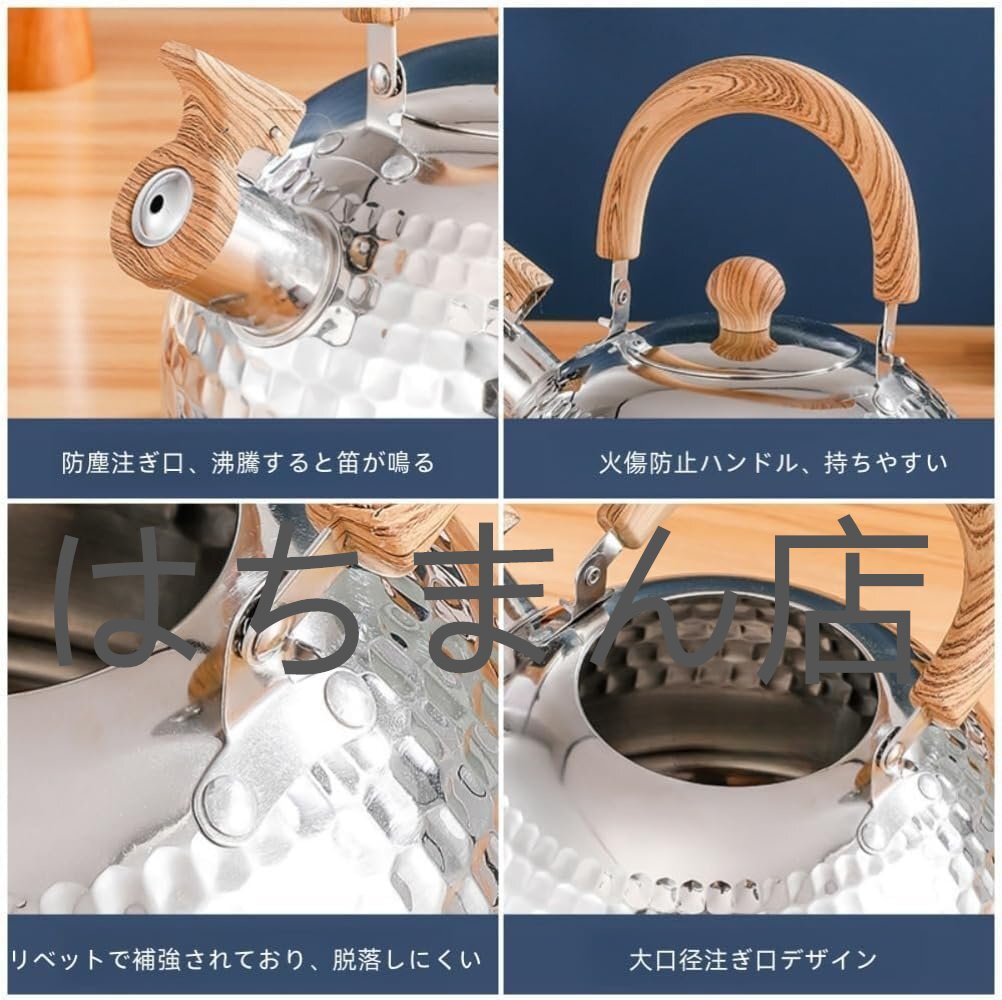 防塵注ぎ口、沸騰すると笛が鳴る

火傷防止ハンドル、持ちやすい

はちまん店

リベットで補強されており、脱落しにくい

大口径注ぎ口デザイン