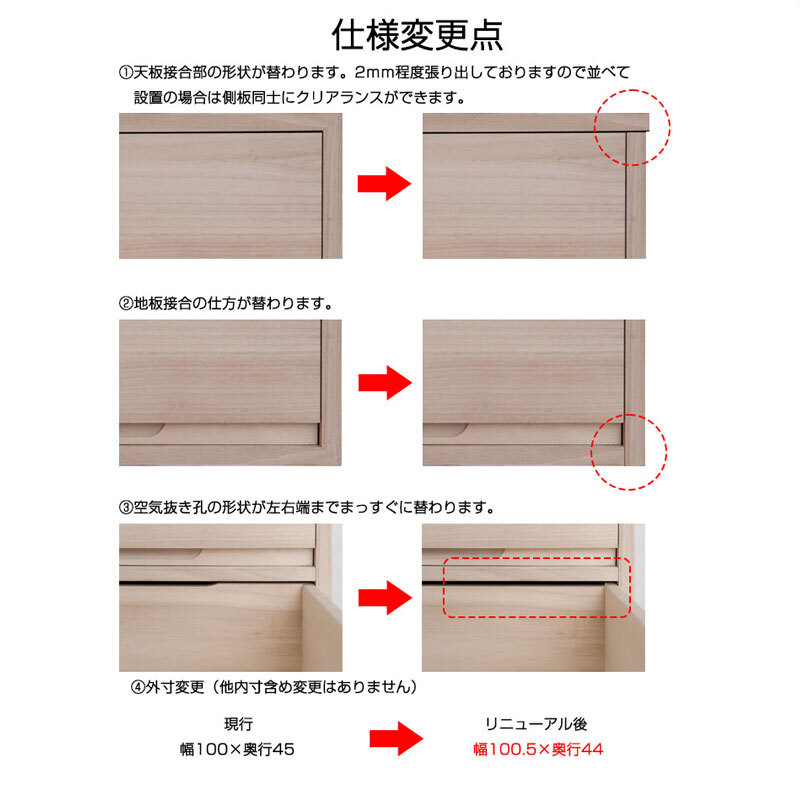 仕様変更点

①天板接合部の形状が替わります。2mm程度張り出しておりますので並べて設置の場合は側板同士にクリアランスができます。

②地板接合の仕方が替わります。

③空気抜き孔の形状が左右端までまっすぐに替わります。

④外寸変更（他内寸含め変更はありません）

現行
幅100×奥行45

リニューアル後
幅100.5×奥行44