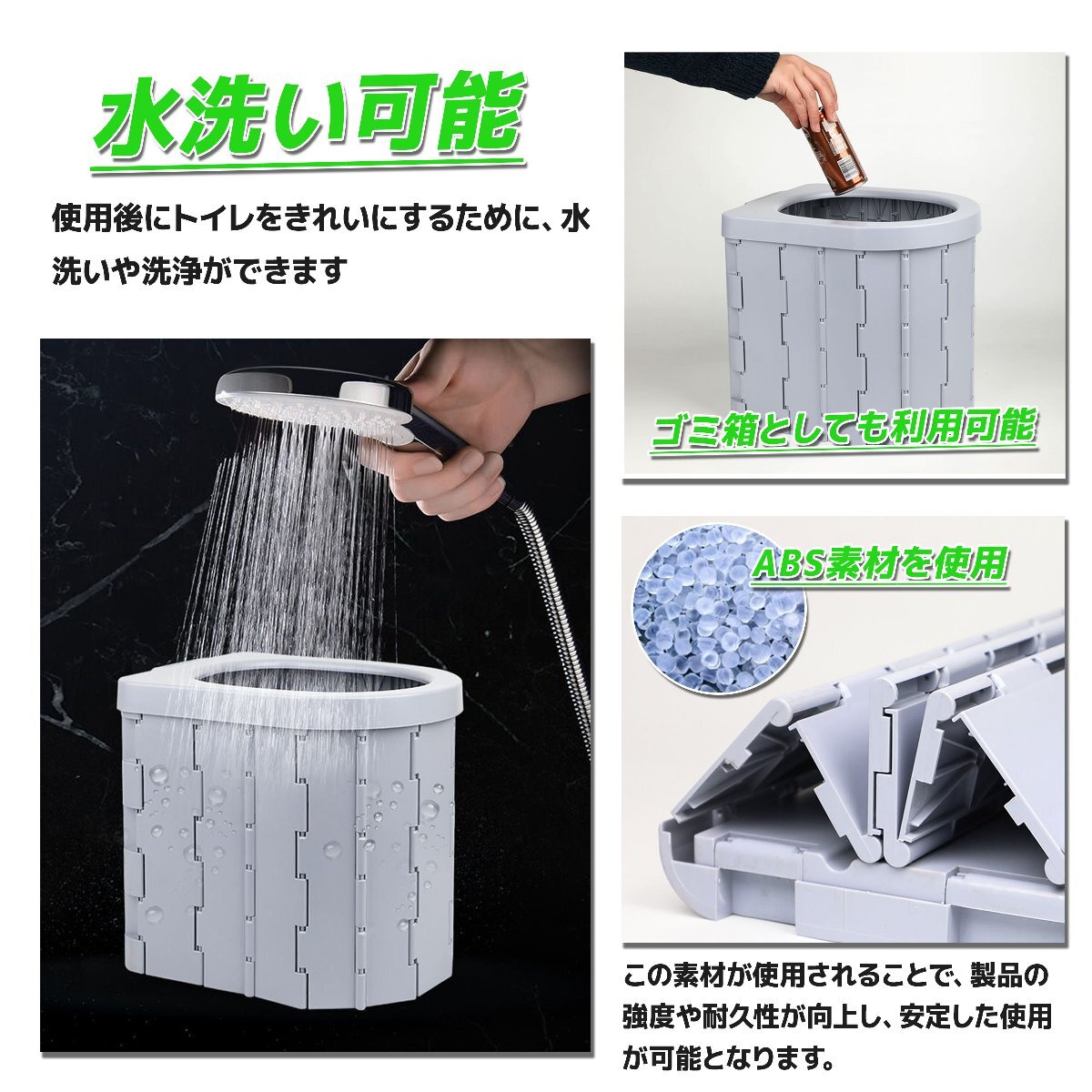 水洗い可能

使用後にトイレをきれいにするために、水洗いや洗浄ができます

ゴミ箱としても利用可能

ABS素材を使用

この素材が使用されることで、製品の強度や耐久性が向上し、安定した使用が可能となります。