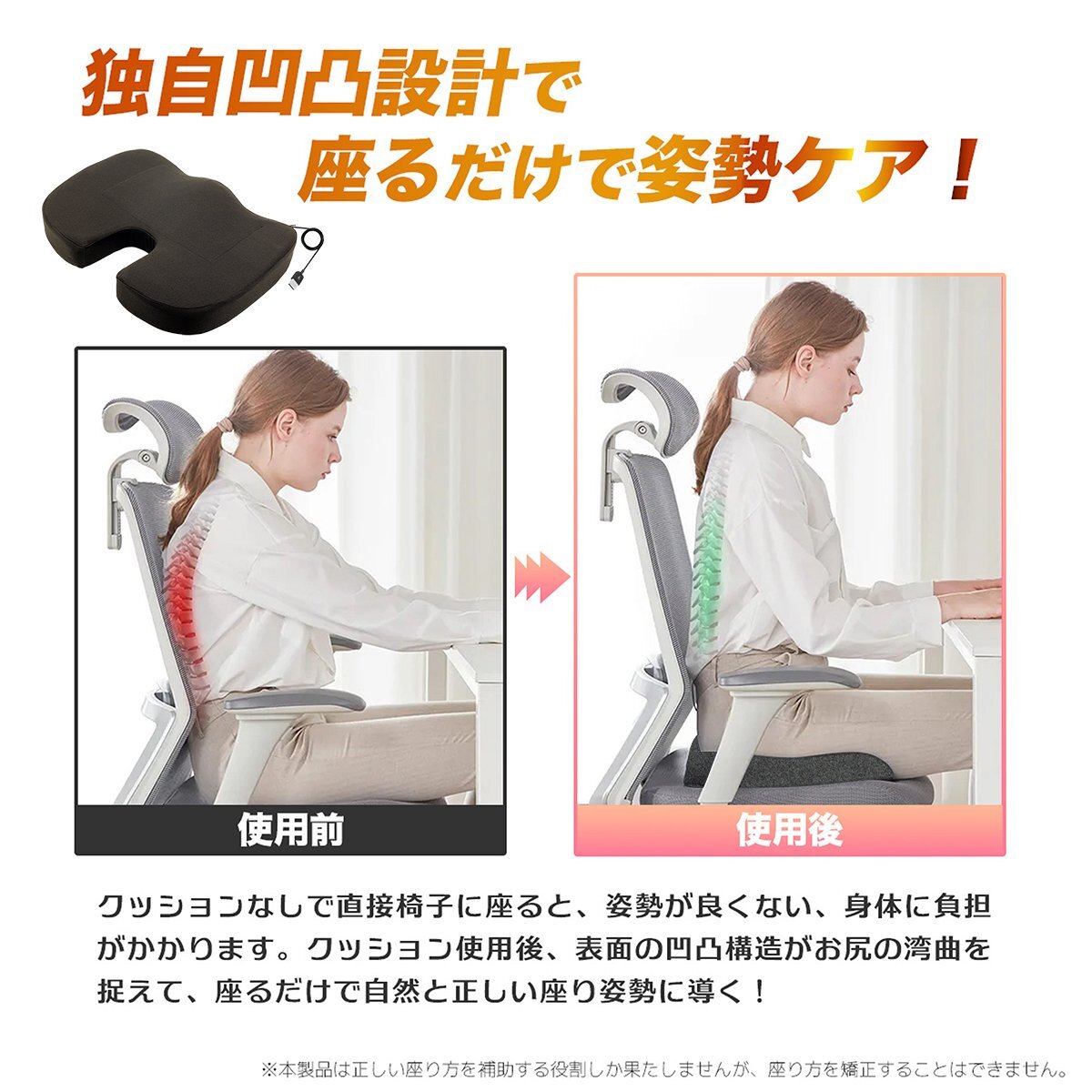 独自凹凸設計で
座るだけで姿勢ケア！

使用前

使用後

クッションなしで直接椅子に座ると、姿勢が良くない、身体に負担がかかります。クッション使用後、表面の凹凸構造がお尻の湾曲を捉えて、座るだけで自然と正しい座り姿勢に導く！

※本製品は正しい座り方を補助する役割しか果たしませんが、座り方を矯正することはできません。