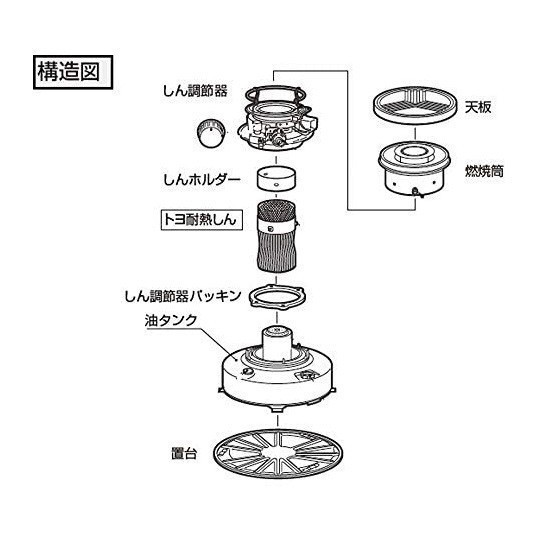 構造図

しん調節器

天板

燃焼筒

しんホルダー

トヨ耐熱しん

しん調節器パッキン

油タンク

置台