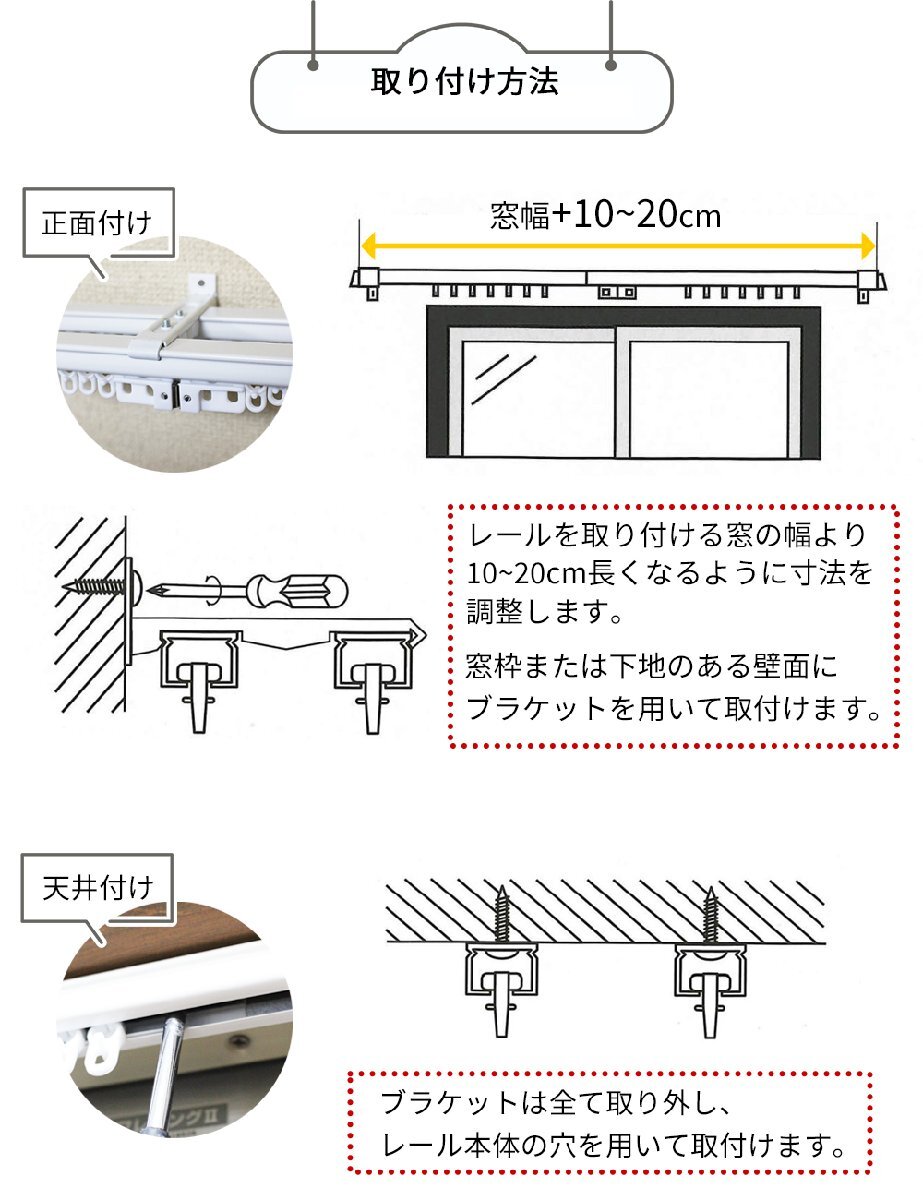 取り付け方法

正面付け

窓幅+10~20cm

レールを取り付ける窓の幅より10~20cm長くなるように寸法を調整します。

窓枠または下地のある壁面にブラケットを用いて取付けます。

天井付け

ブラケットは全て取り外し、レール本体の穴を用いて取付けます。