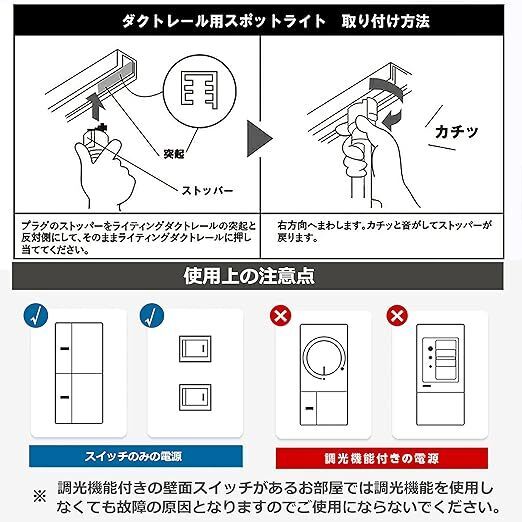 ダクトレール用スポットライト　取り付け方法

突起

ストッパー

カチッ

プラグのストッパーをライティングダクトレールの突起と反対側にして、そのままライティングダクトレールに押し当ててください。

右方向へまわします。カチッと音がしてストッパーが戻ります。

使用上の注意点

スイッチのみの電源

調光機能付きの電源

※ 調光機能付きの壁面スイッチがあるお部屋では調光機能を使用しなくても故障の原因となりますのでご使用にならないでください。