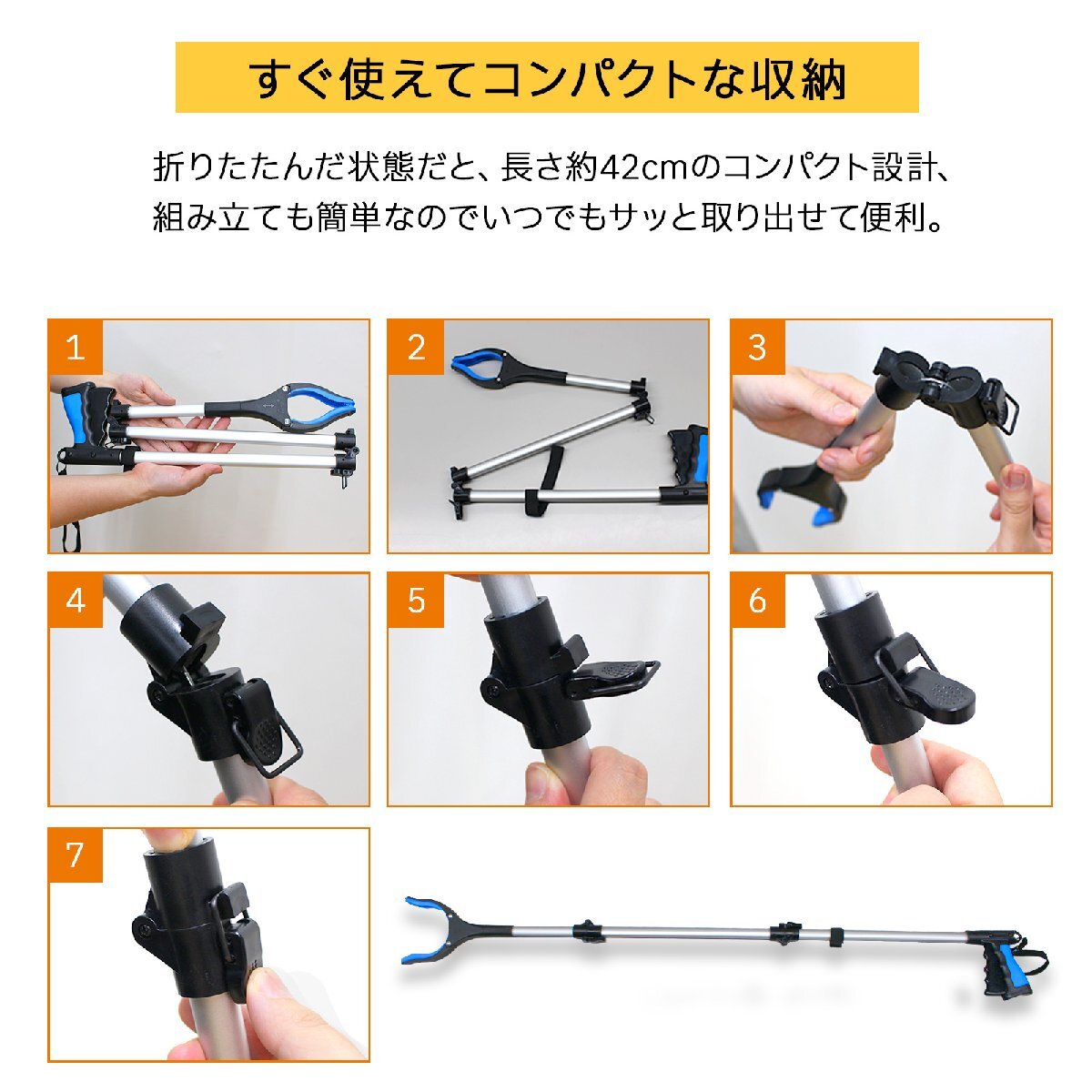 すぐ使えてコンパクトな収納

折りたたんだ状態だと、長さ約42cmのコンパクト設計、組み立ても簡単なのでいつでもサッと取り出せて便利。

1

2

3

4

5

6

7