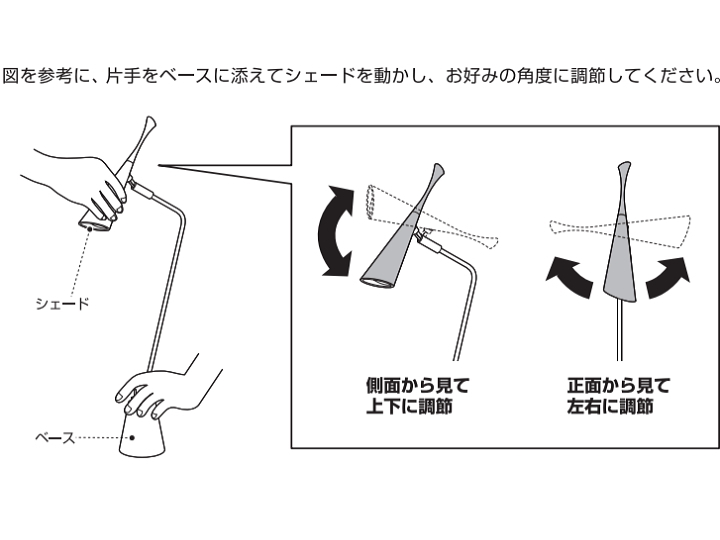 図を参考に、片手をベースに添えてシェードを動かし、お好みの角度に調節してください。

シェード

ベース

側面から見て
上下に調節

正面から見て
左右に調節