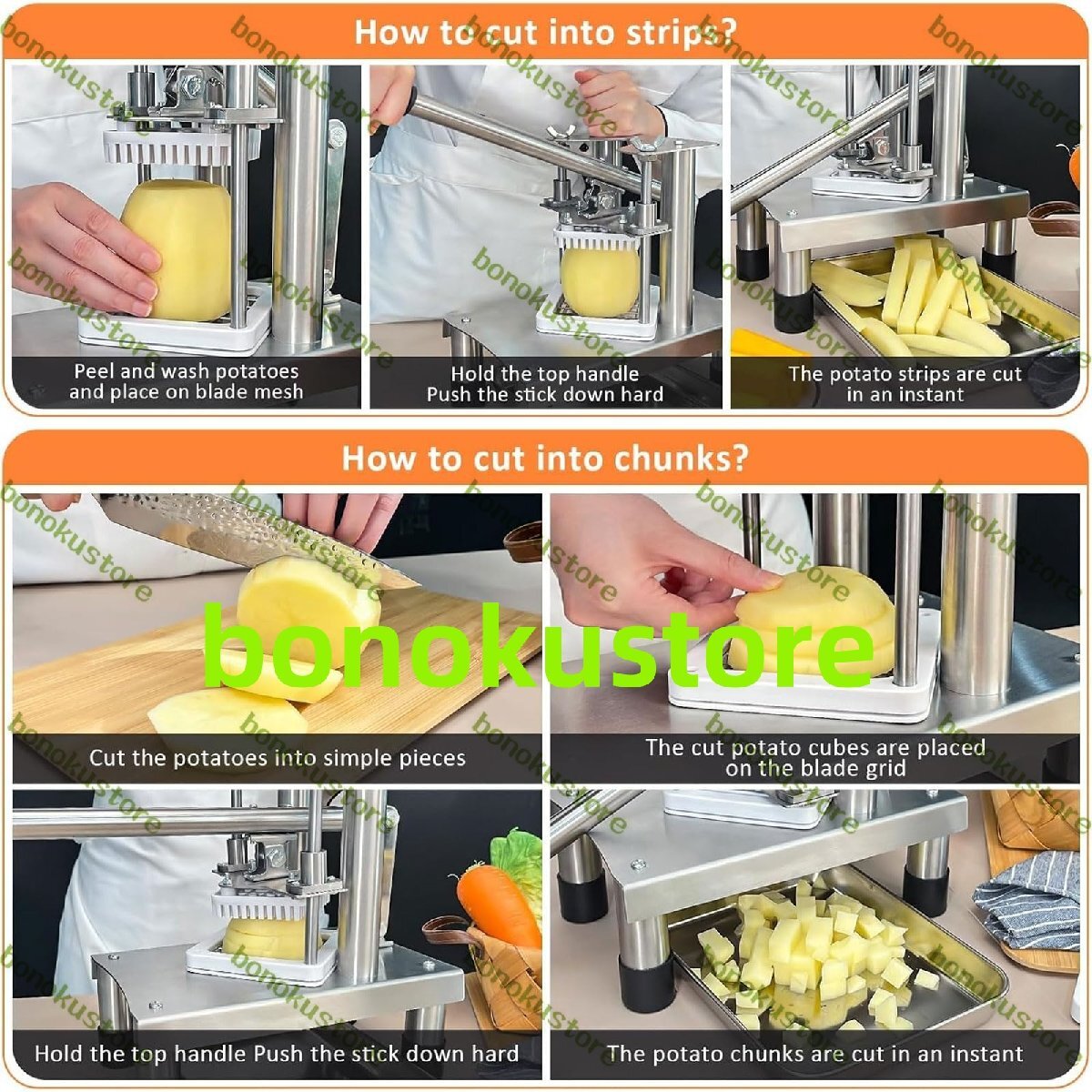 How to cut into strips?

Peel and wash potatoes and place on blade mesh

Hold the top handle Push the stick down hard

The potato strips are cut in an instant

How to cut into chunks?

bonokustore

Cut the potatoes into simple pieces

The cut potato cubes are placed on the blade grid

Hold the top handle Push the stick down hard

The potato chunks are cut in an instant