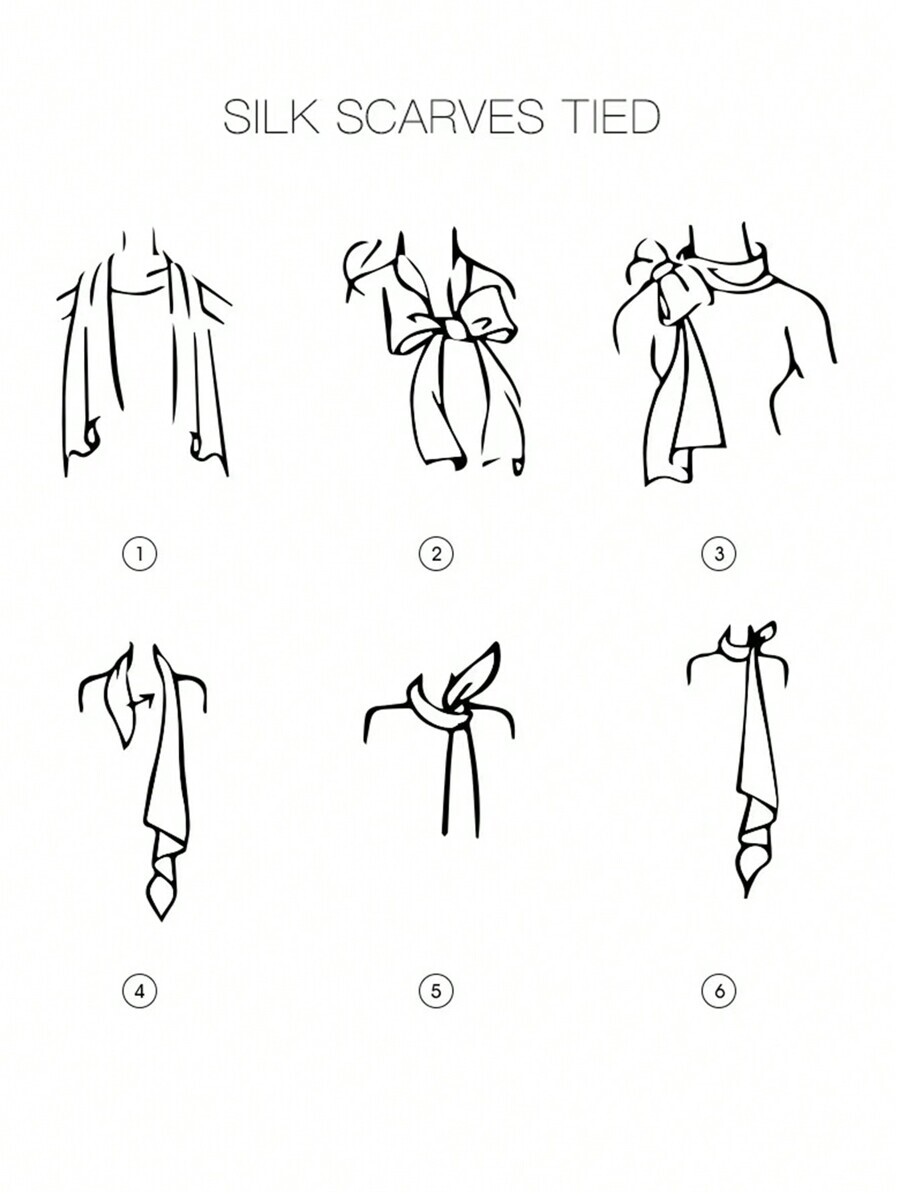 SILK SCARVES TIED

1

2

3

4

5

6