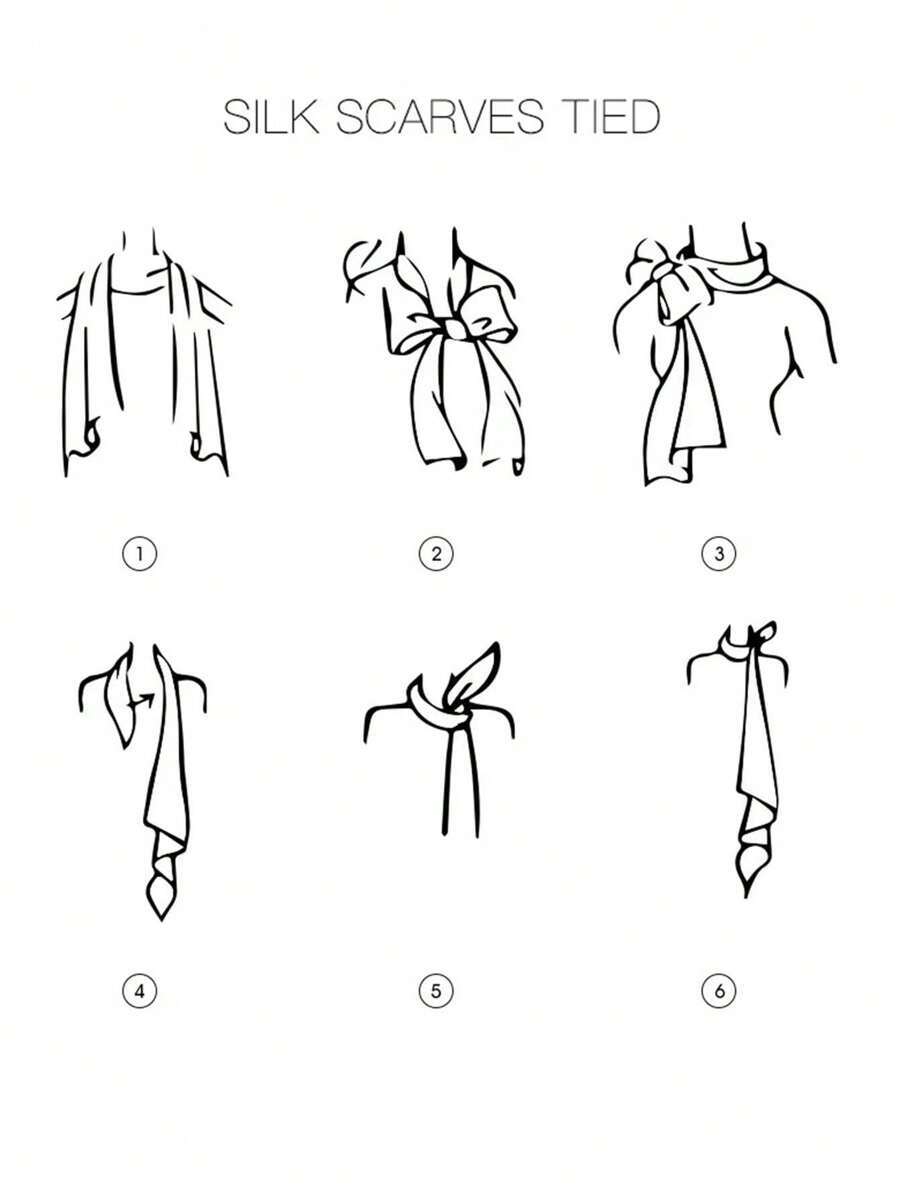 SILK SCARVES TIED

①

②

③

④

⑤

⑥