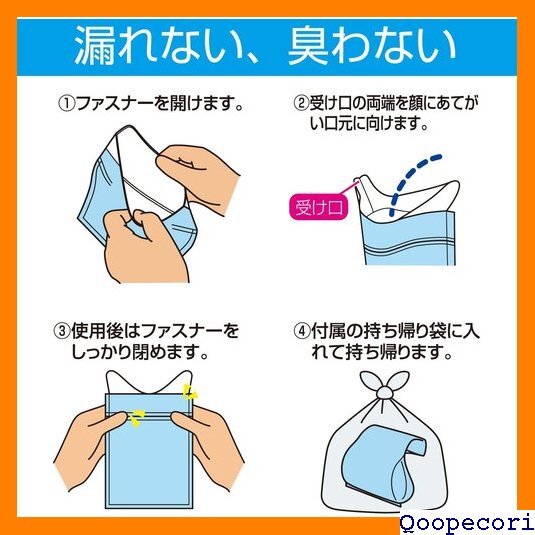 漏れない、臭わない

①ファスナーを開けます。

②受け口の両端を顔にあてがい口元に向けます。

受け口

③使用後はファスナーをしっかり閉めます。

④付属の持ち帰り袋に入れて持ち帰ります。

Qoopecori