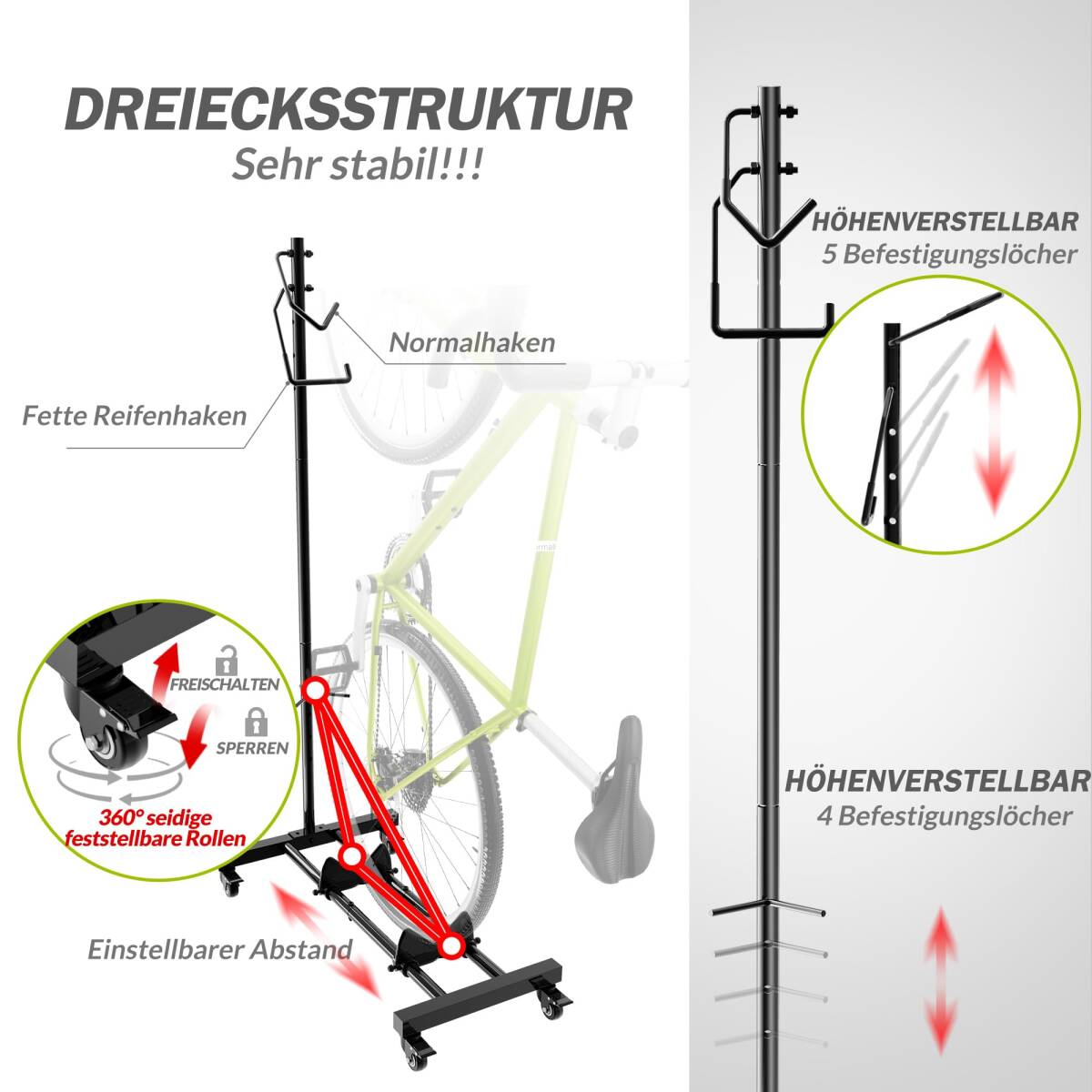 DREIECKSSTRUKTUR
Sehr stabil!!!

Normalhaken

Fette Reifenhaken

FREISCHALTEN

SPERREN

360° seidige feststellbare Rollen

Einstellbarer Abstand

HÖHENVERSTELLBAR
5 Befestigungslöcher

HÖHENVERSTELLBAR
4 Befestigungslöcher