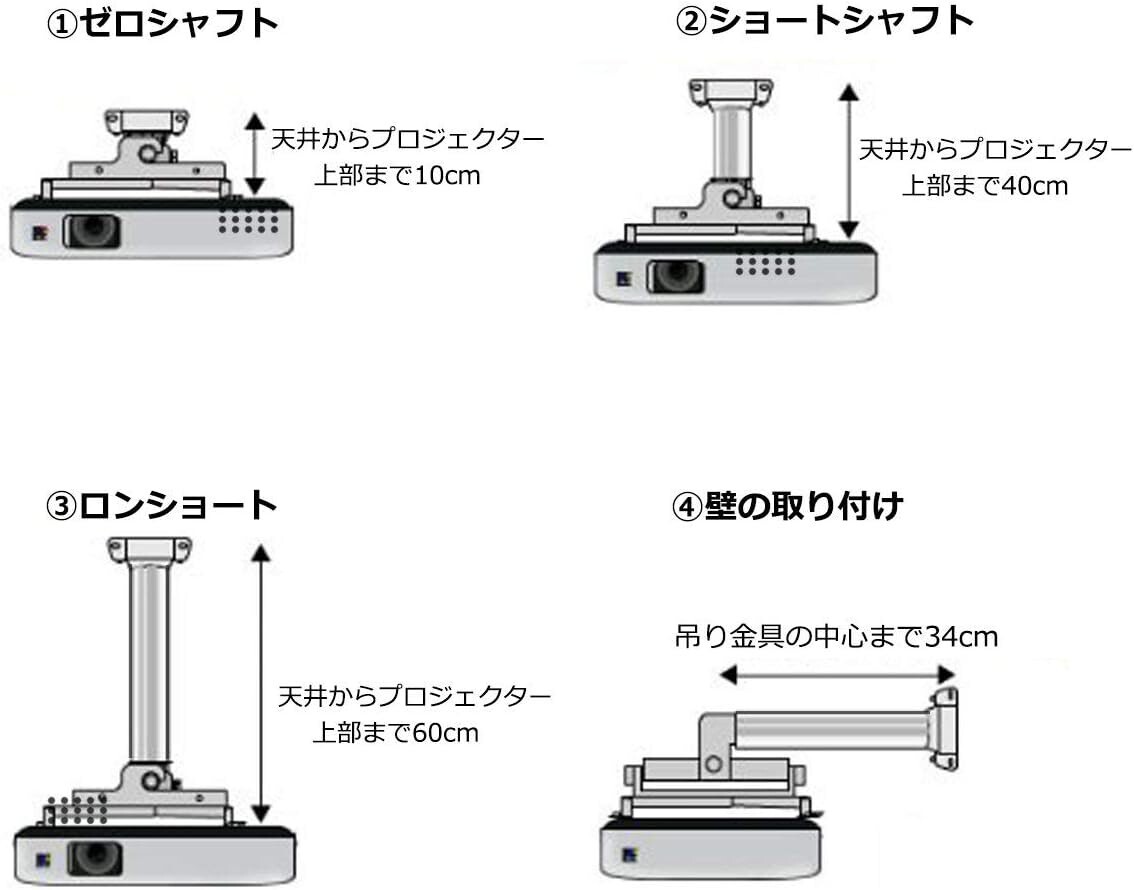 ①ゼロシャフト

天井からプロジェクター上部まで10cm

②ショートシャフト

天井からプロジェクター上部まで40cm

③ロンショート

天井からプロジェクター上部まで60cm

④壁の取り付け

吊り金具の中心まで34cm