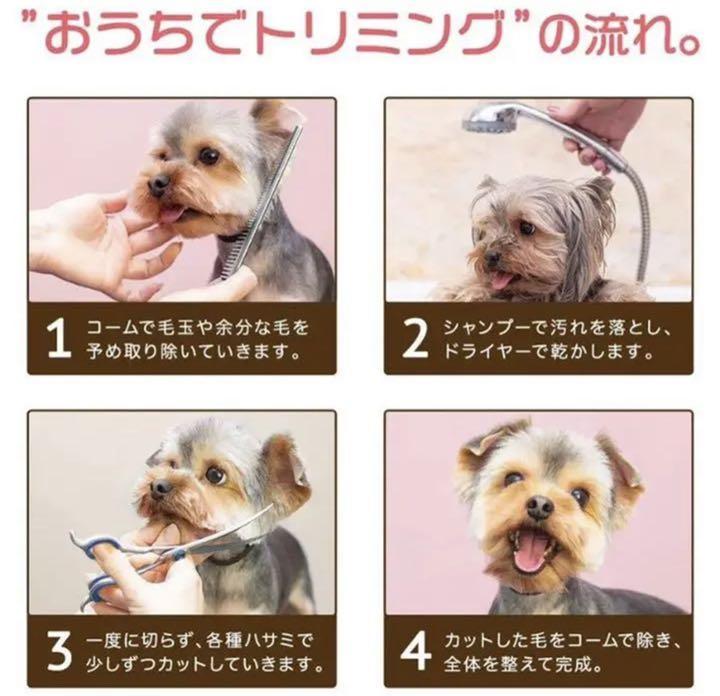 "おうちでトリミング"の流れ。

1 コームで毛玉や余分な毛を予め取り除いていきます。

2 シャンプーで汚れを落とし、ドライヤーで乾かします。

3 一度に切らず、各種ハサミで少しずつカットしていきます。

4 カットした毛をコームで除き、全体を整えて完成。