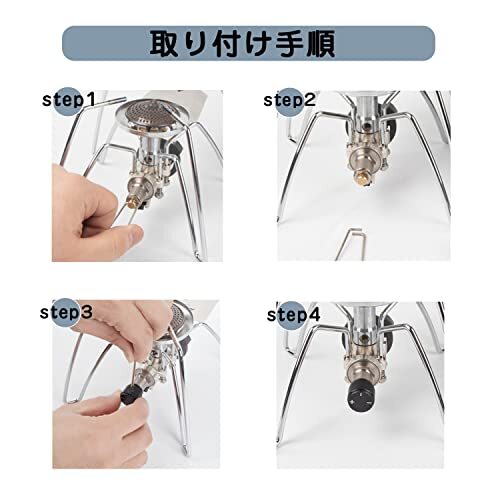 取り付け手順

step1

step2

step3

step4