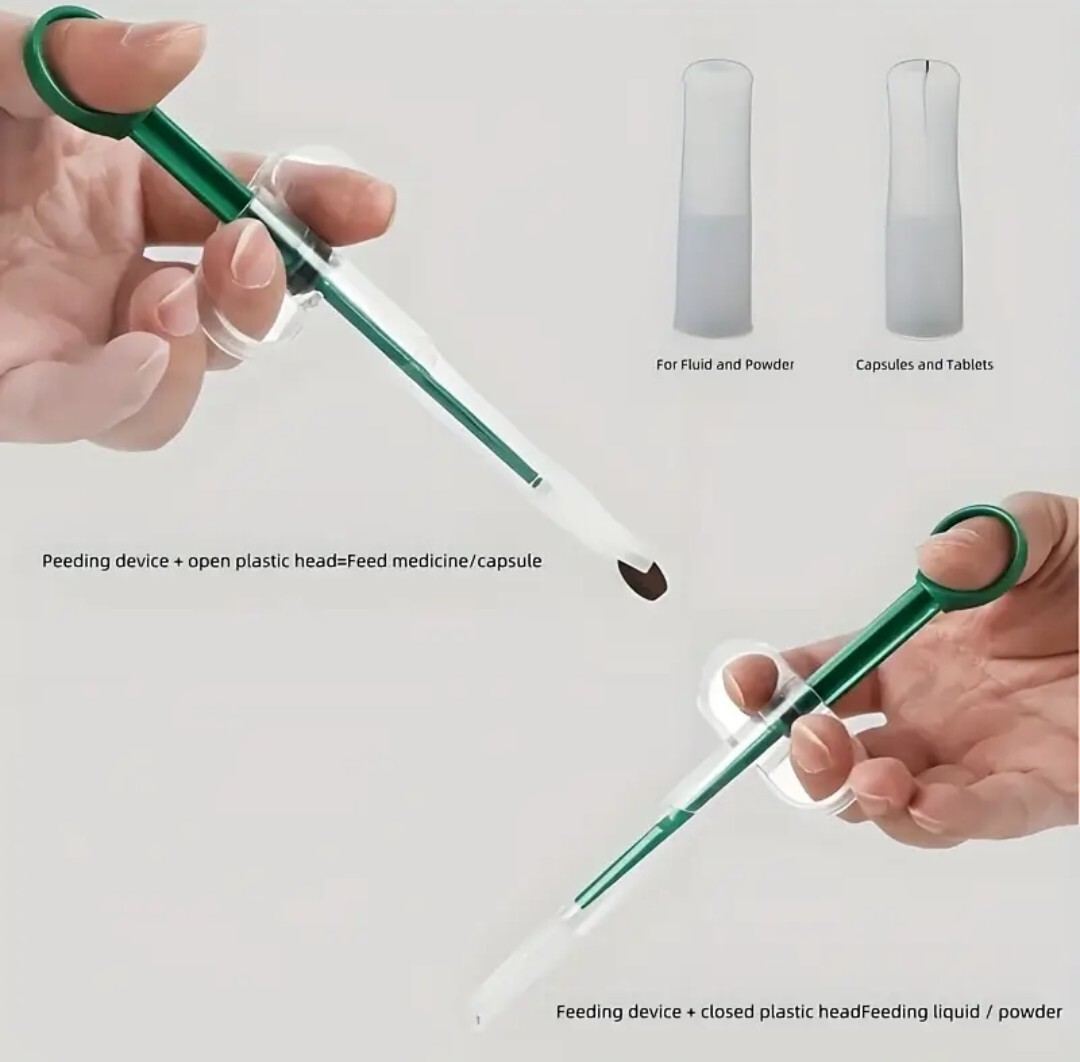 For Fluid and Powder

Capsules and Tablets

Peeding device + open plastic head=Feed medicine/capsule

Feeding device + closed plastic headFeeding liquid / powder