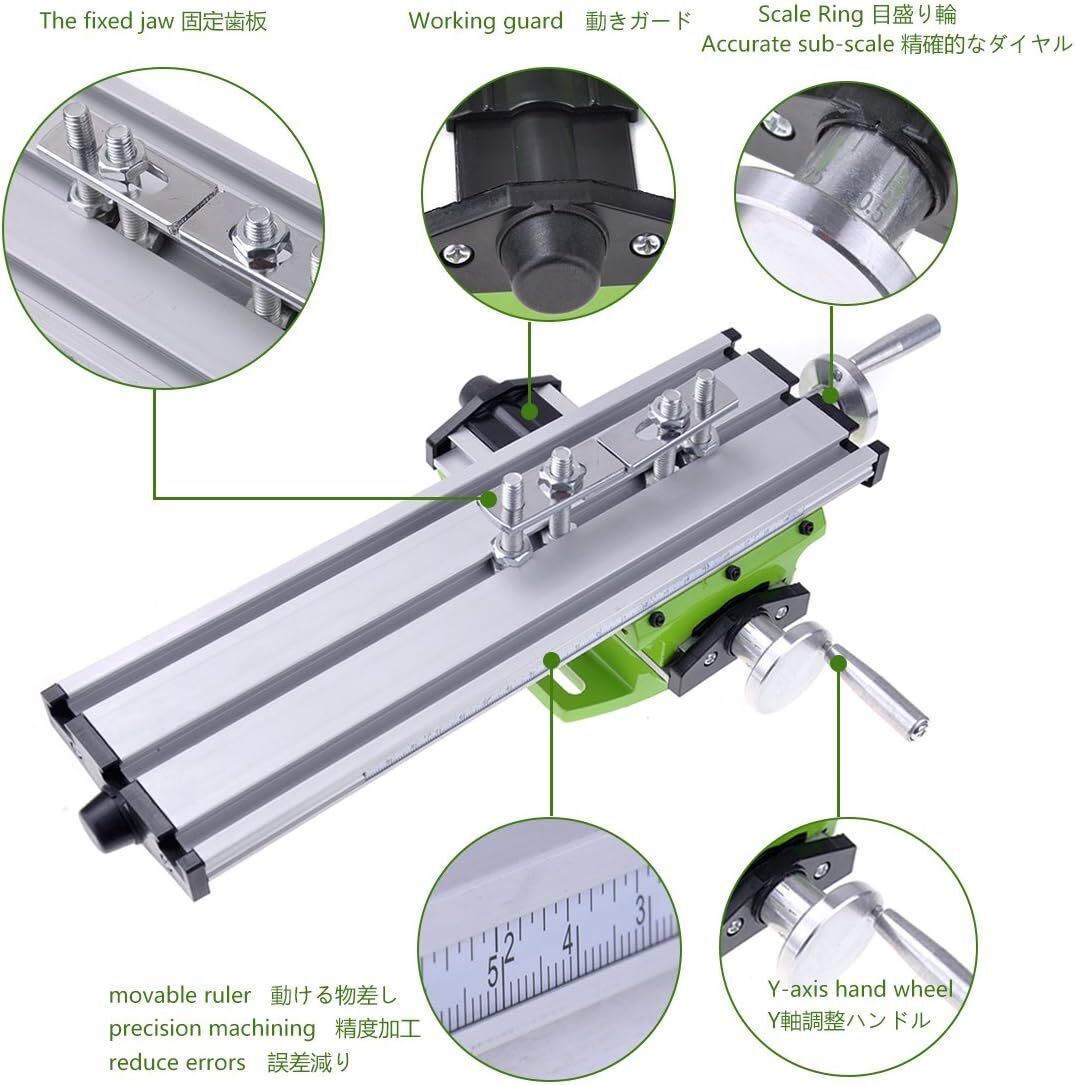 The fixed jaw 固定歯板

Working guard 動きガード

Scale Ring 目盛り輪
Accurate sub-scale 精確的なダイヤル

5 2 4 3

movable ruler 動ける物差し
precision machining 精度加工
reduce errors 誤差減り

Y-axis hand wheel
Y軸調整ハンドル