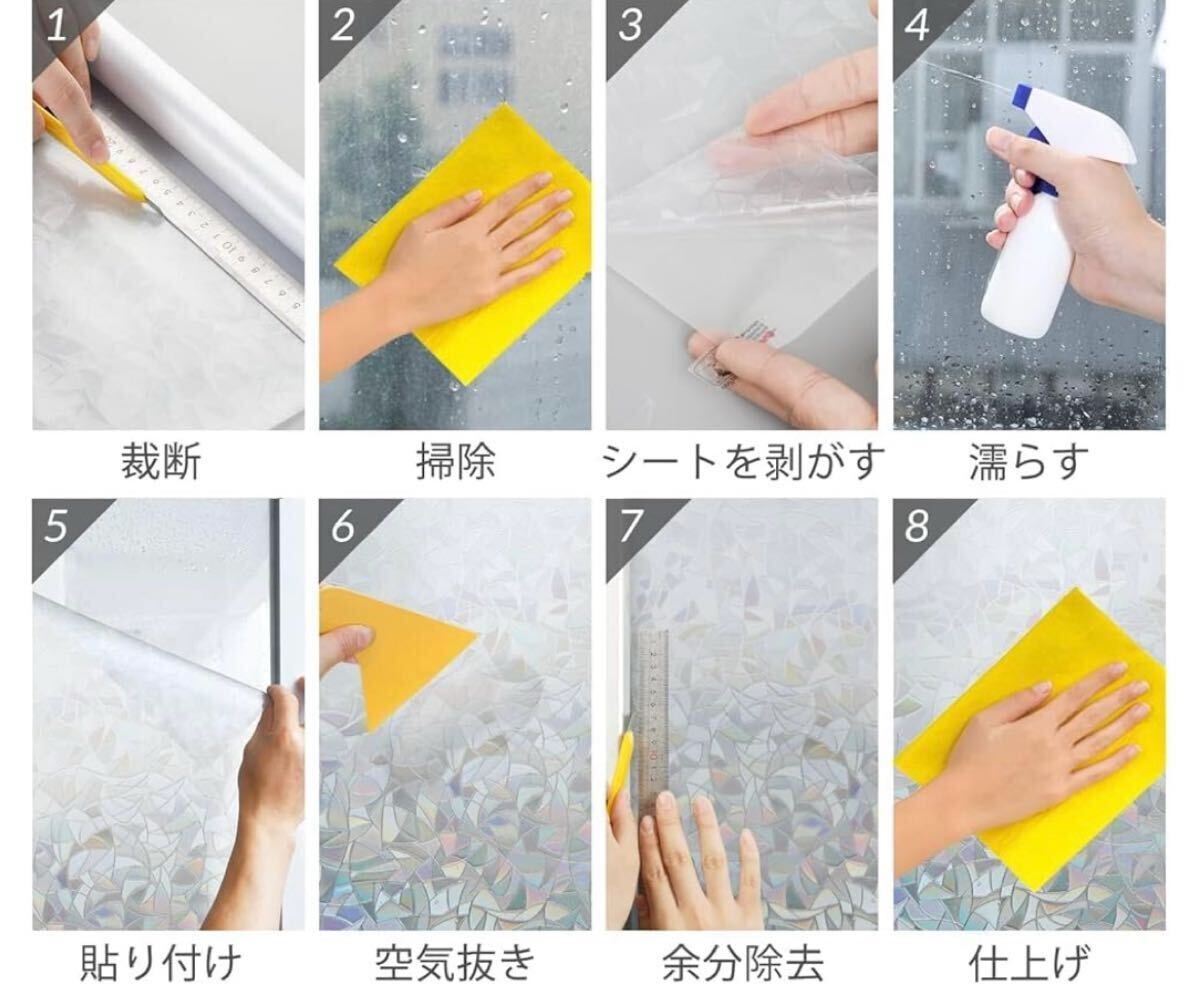 1
裁断

2
掃除

3
シートを剥がす

4
濡らす

5
貼り付け

6
空気抜き

7
余分除去

8
仕上げ