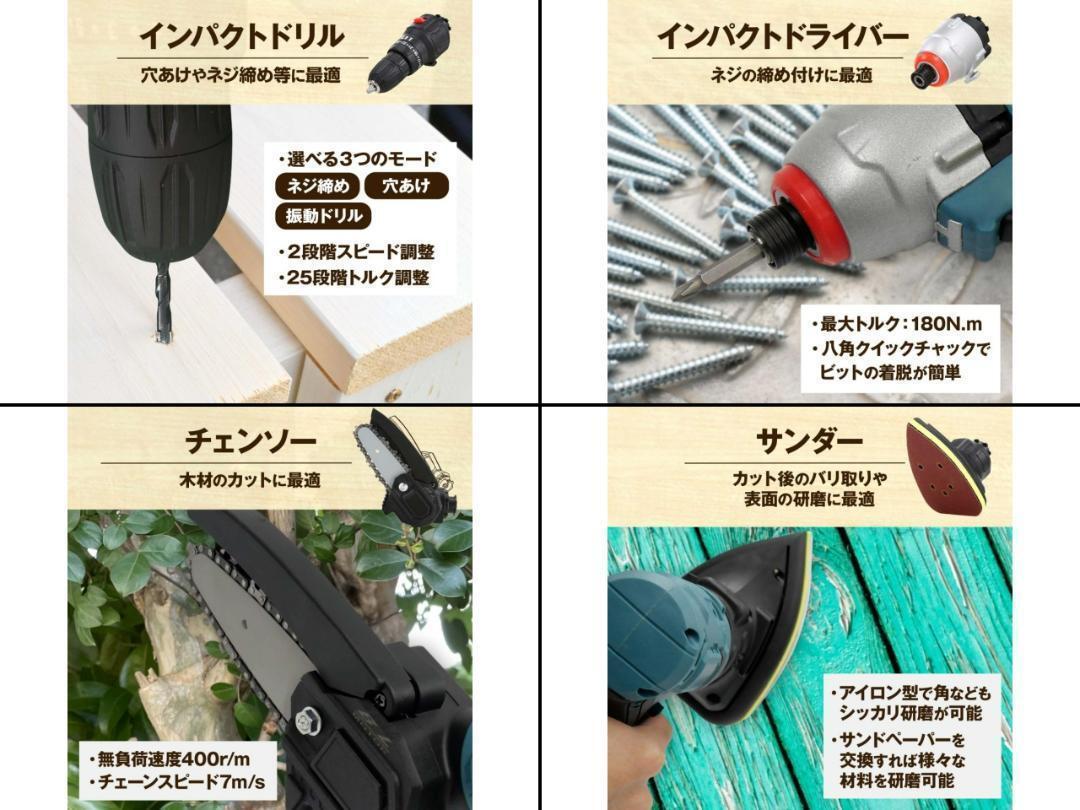 インパクトドリル

穴あけやネジ締め等に最適

・選べる3つのモード

ネジ締め　穴あけ　振動ドリル

・2段階スピード調整
・25段階トルク調整

インパクトドライバー

ネジの締め付けに最適

・最大トルク：180N.m
・八角クイックチャックでビットの着脱が簡単

チェンソー

木材のカットに最適

・無負荷速度400r/m
・チェーンスピード7m/s

サンダー

カット後のバリ取りや表面の研磨に最適

・アイロン型で角などもシッカリ研磨が可能
・サンドペーパーを交換すれば様々な材料を研磨可能