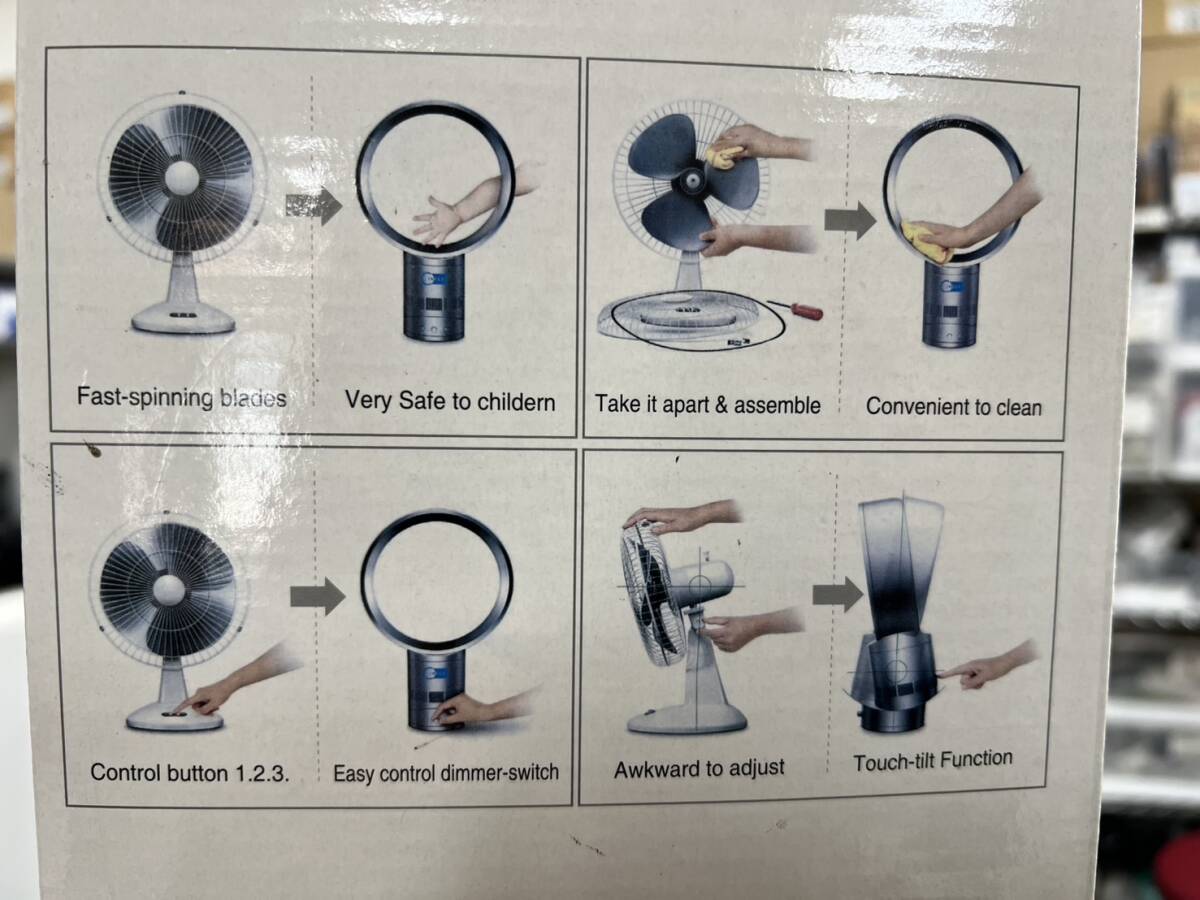 Fast-spinning blades

Very Safe to childern

Take it apart & assemble

Convenient to clean

Control button 1.2.3.

Easy control dimmer-switch

Awkward to adjust

Touch-tilt Function