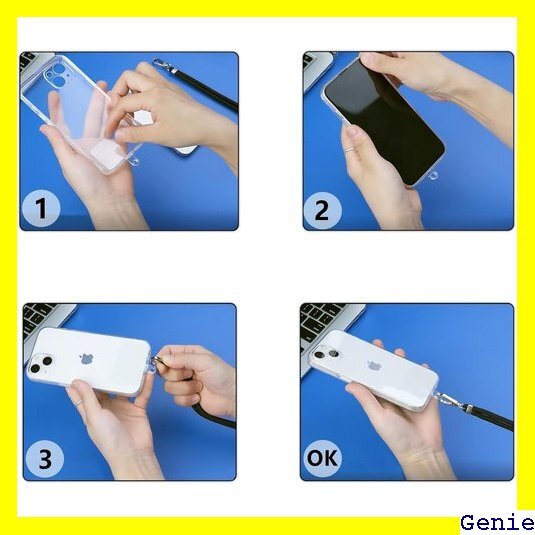 1

2

3

OK

Genie