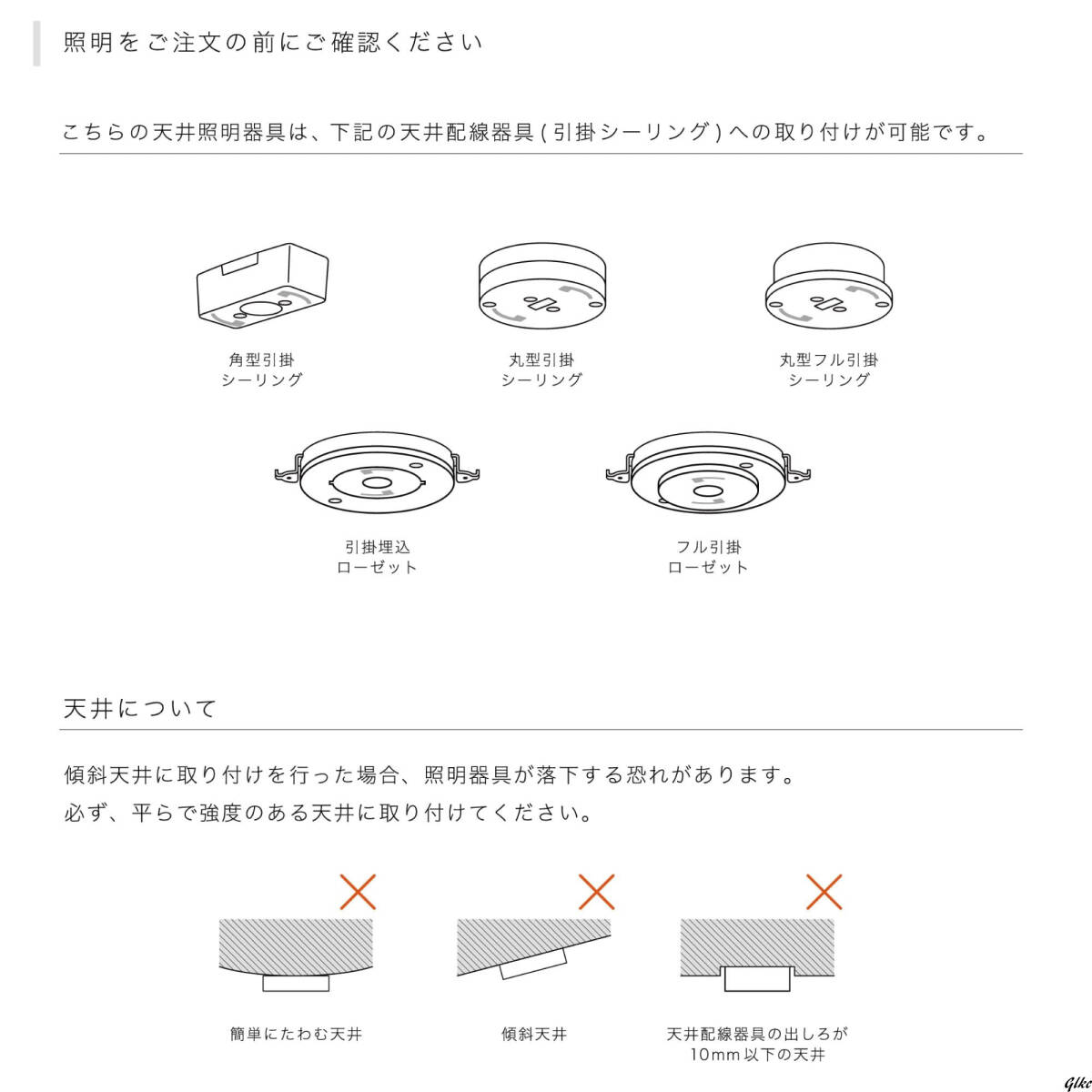 照明をご注文の前にご確認ください

こちらの天井照明器具は、下記の天井配線器具(引掛シーリング)への取り付けが可能です。

角型引掛
シーリング

丸型引掛
シーリング

丸型フル引掛
シーリング

引掛埋込
ローゼット

フル引掛
ローゼット

天井について

傾斜天井に取り付けを行った場合、照明器具が落下する恐れがあります。
必ず、平らで強度のある天井に取り付けてください。

簡単にたわむ天井

傾斜天井

天井配線器具の出しろが
10mm以下の天井

Glkc