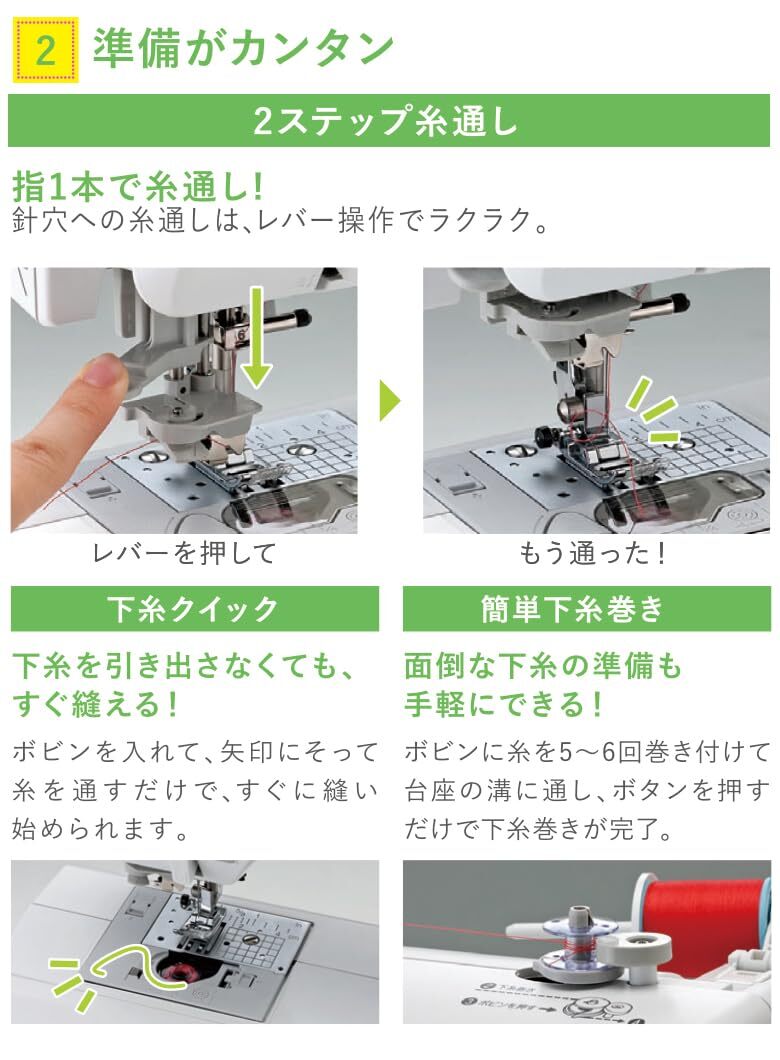 2 準備がカンタン

2ステップ糸通し

指1本で糸通し!
針穴への糸通しは、レバー操作でラクラク。

レバーを押して

もう通った!

下糸クイック

下糸を引き出さなくても、すぐ縫える!

ボビンを入れて、矢印にそって糸を通すだけで、すぐに縫い始められます。

簡単下糸巻き

面倒な下糸の準備も手軽にできる!

ボビンに糸を5〜6回巻き付けて台座の溝に通し、ボタンを押すだけで下糸巻きが完了。

下糸巻き

ボビンを押す