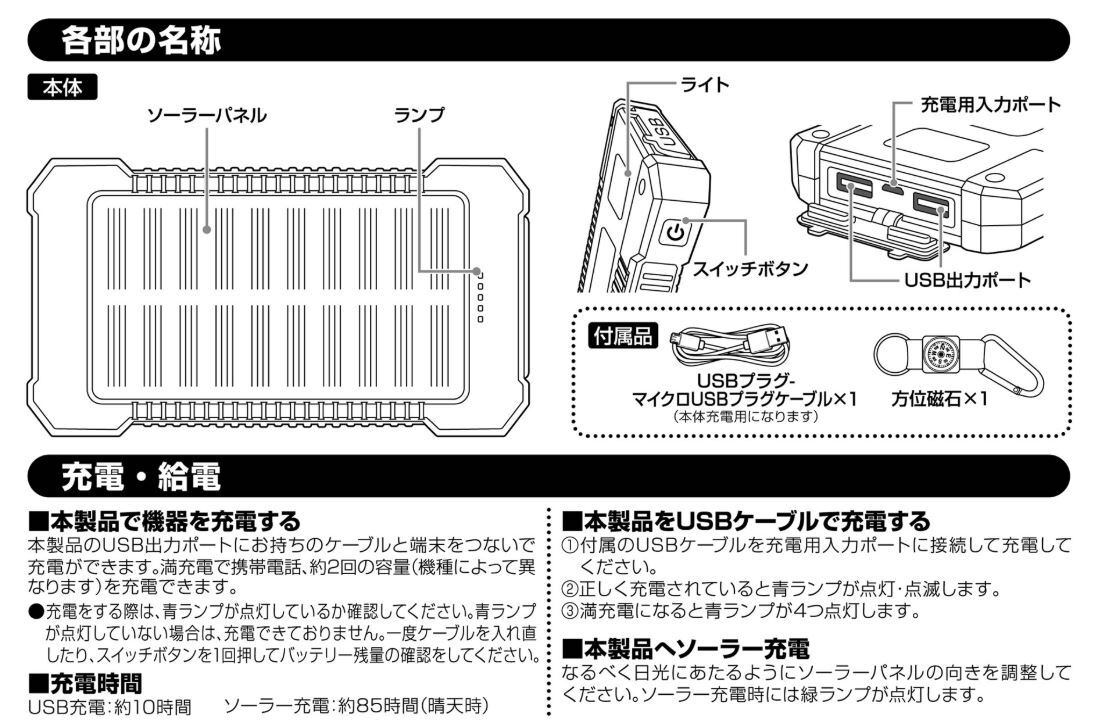 各部の名称

本体

ソーラーパネル

ランプ

ライト

USB

充電用入力ポート

スイッチボタン

USB出力ポート

付属品

USBプラグ-マイクロUSBプラグケーブル×1
(本体充電用になります)

方位磁石×1

充電・給電

■本製品で機器を充電する
本製品のUSB出力ポートにお持ちのケーブルと端末をつないで充電ができます。満充電で携帯電話、約2回の容量(機種によって異なります)を充電できます。

●充電をする際は、青ランプが点灯しているか確認してください。青ランプが点灯していない場合は、充電できておりません。一度ケーブルを入れ直したり、スイッチボタンを1回押してバッテリー残量の確認をしてください。

■充電時間
USB充電:約10時間　ソーラー充電:約85時間(晴天時)

■本製品をUSBケーブルで充電する
①付属のUSBケーブルを充電用入力ポートに接続して充電してください。
②正しく充電されていると青ランプが点灯・点滅します。
③満充電になると青ランプが4つ点灯します。

■本製品へソーラー充電
なるべく日光にあたるようにソーラーパネルの向きを調整してください。ソーラー充電時には緑ランプが点灯します。