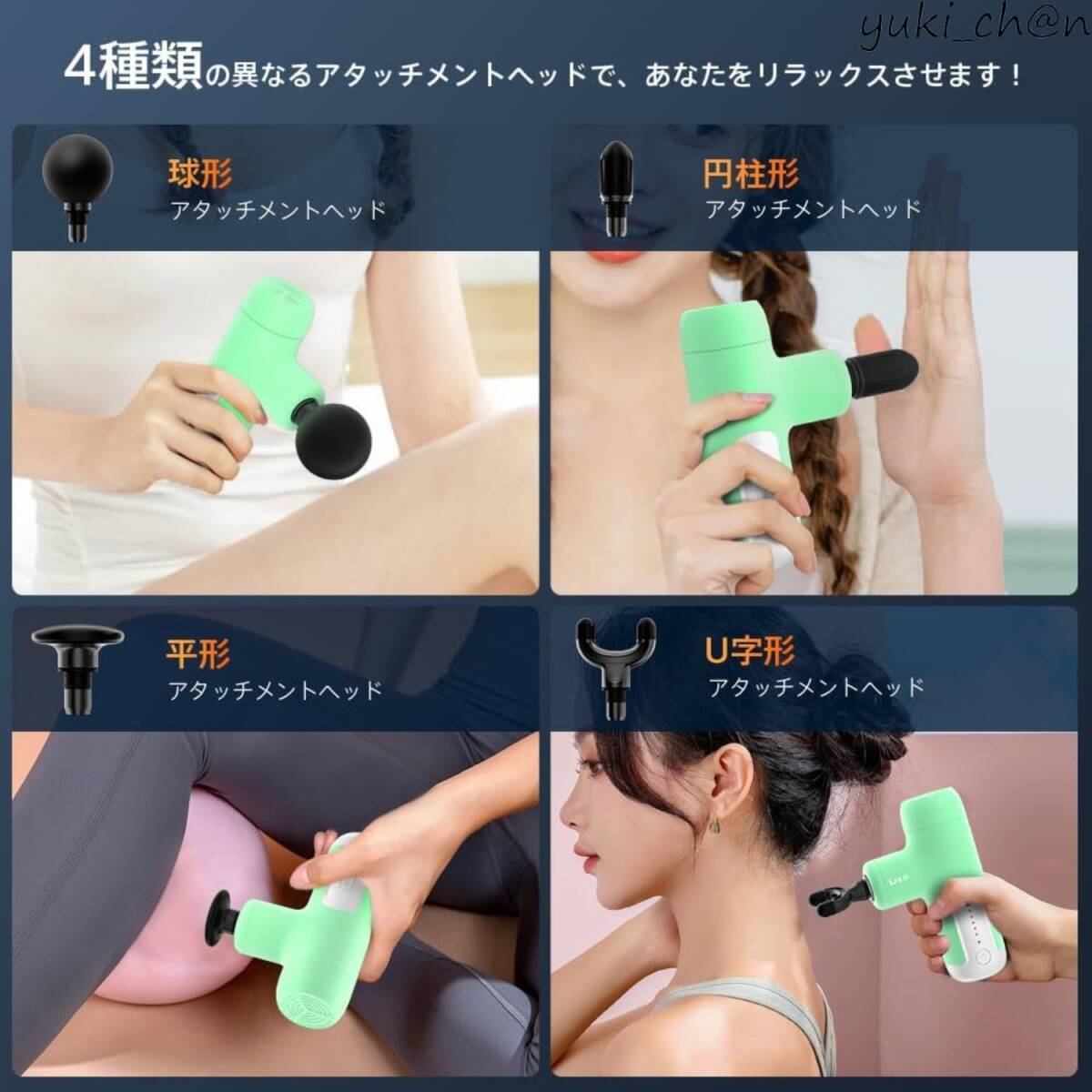 yuki_ch@n

4種類の異なるアタッチメントヘッドで、あなたをリラックスさせます！

球形
アタッチメントヘッド

円柱形
アタッチメントヘッド

平形
アタッチメントヘッド

U字形
アタッチメントヘッド