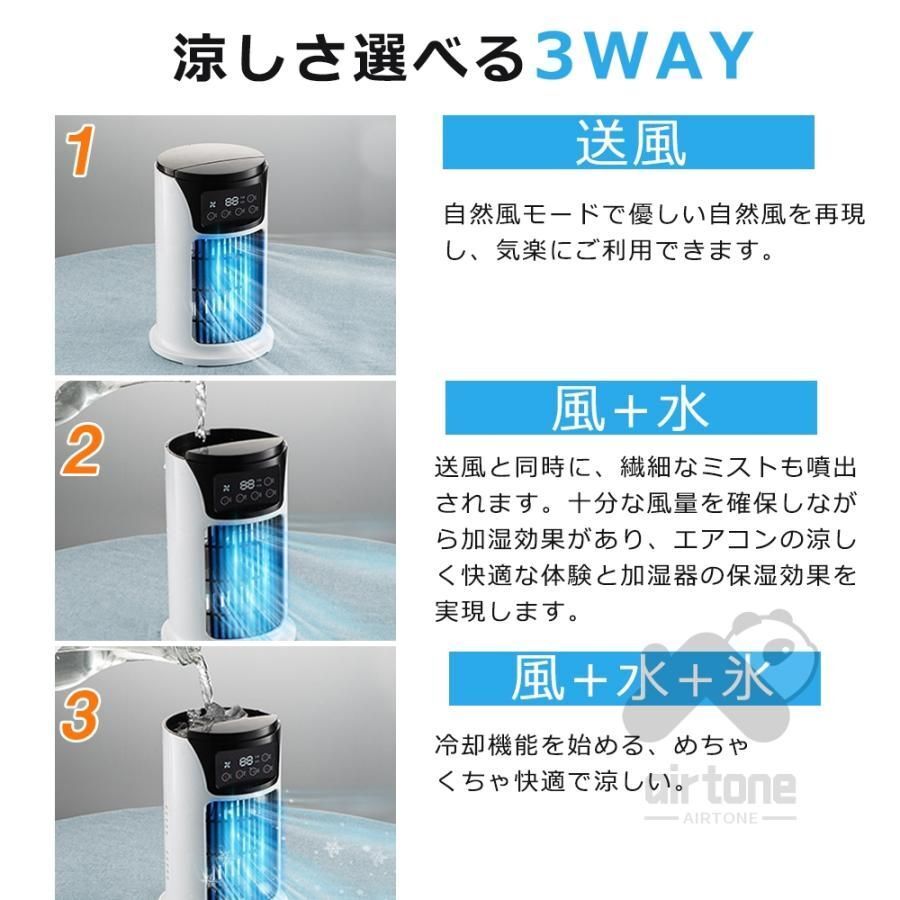 涼しさ選べる3WAY

1

送風

自然風モードで優しい自然風を再現し、気楽にご利用できます。

2

風+水

送風と同時に、繊細なミストも噴出されます。十分な風量を確保しながら加湿効果があり、エアコンの涼しく快適な体験と加湿器の保湿効果を実現します。

3

風+水+氷

冷却機能を始める、めちゃくちゃ快適で涼しい。

airtone
AIRTONE