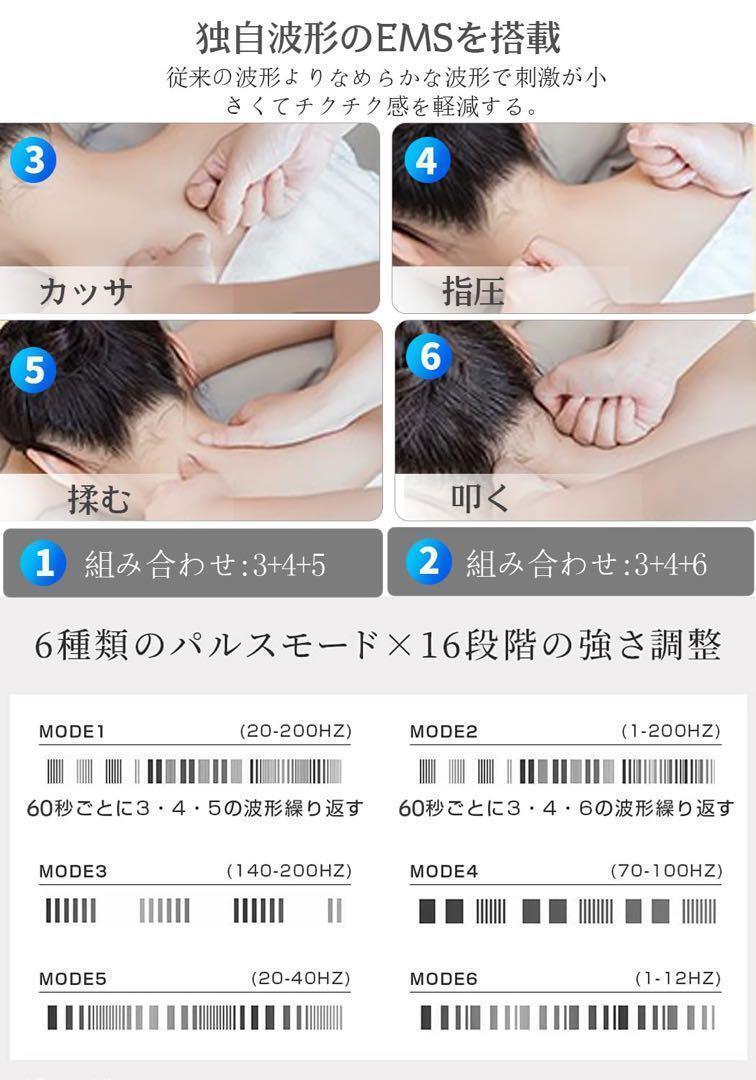 独自波形のEMSを搭載

従来の波形よりなめらかな波形で刺激が小さくてチクチク感を軽減する。

3

カッサ

4

指圧

5

揉む

6

叩く

1 組み合わせ:3+4+5

2 組み合わせ:3+4+6

6種類のパルスモード×16段階の強さ調整

MODE1 (20-200HZ)

60秒ごとに3・4・5の波形繰り返す

MODE2 (1-200HZ)

60秒ごとに3・4・6の波形繰り返す

MODE3 (140-200HZ)

MODE4 (70-100HZ)

MODE5 (20-40HZ)

MODE6 (1-12HZ)