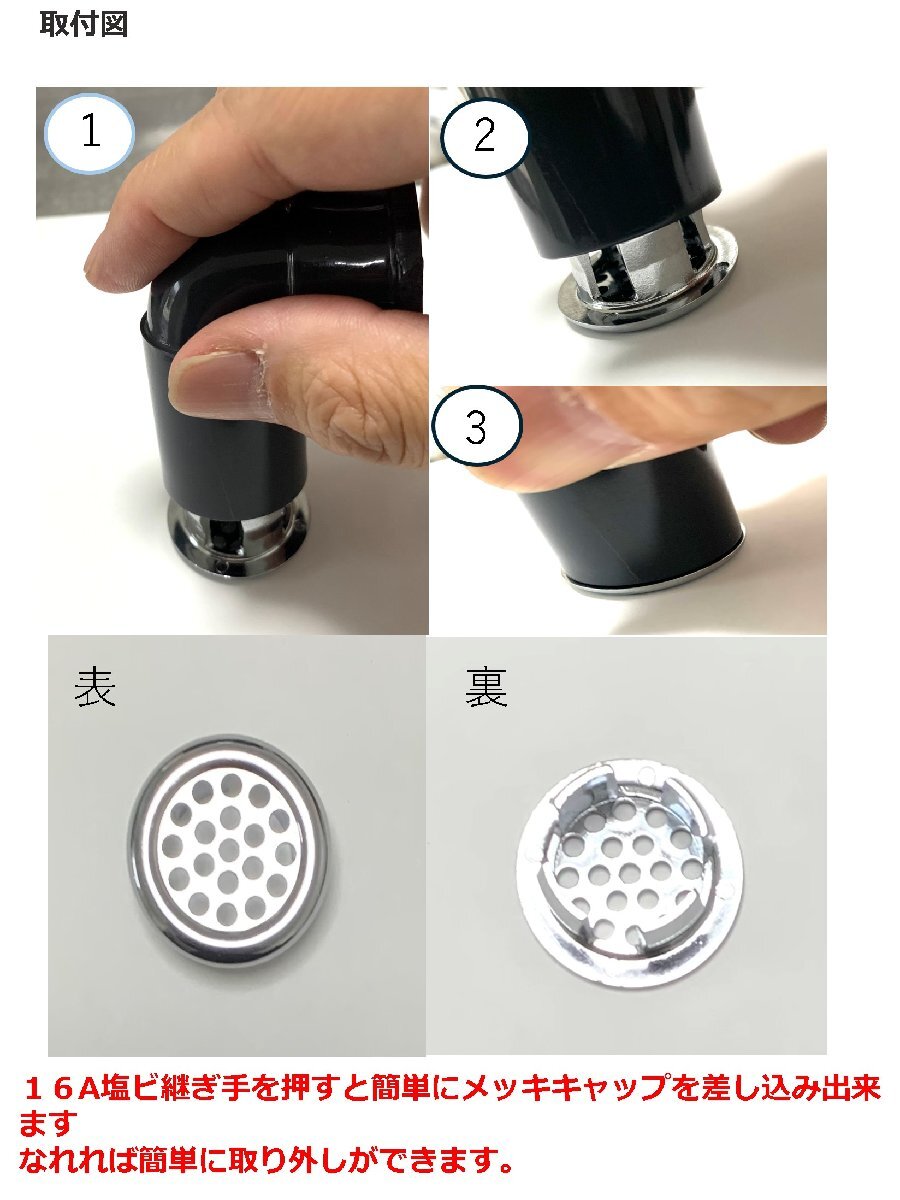 取付図

1

2

3

表

裏

１６A塩ビ継ぎ手を押すと簡単にメッキキャップを差し込み出来ます
なれれば簡単に取り外しができます。