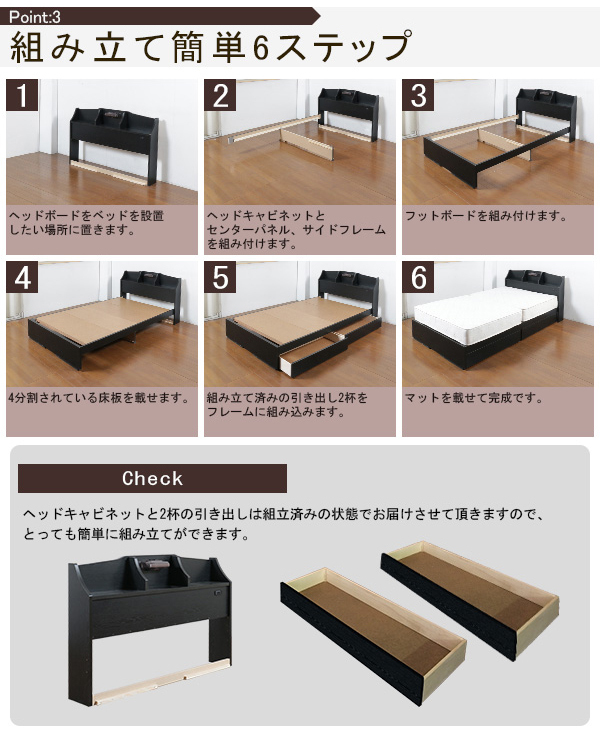 Point:3

組み立て簡単6ステップ

1
ヘッドボードをベッドを設置したい場所に置きます。

2
ヘッドキャビネットとセンターパネル、サイドフレームを組み付けます。

3
フットボードを組み付けます。

4
4分割されている床板を載せます。

5
組み立て済みの引き出し2杯をフレームに組み込みます。

6
マットを載せて完成です。

Check

ヘッドキャビネットと2杯の引き出しは組立済みの状態でお届けさせて頂きますので、とっても簡単に組み立てができます。