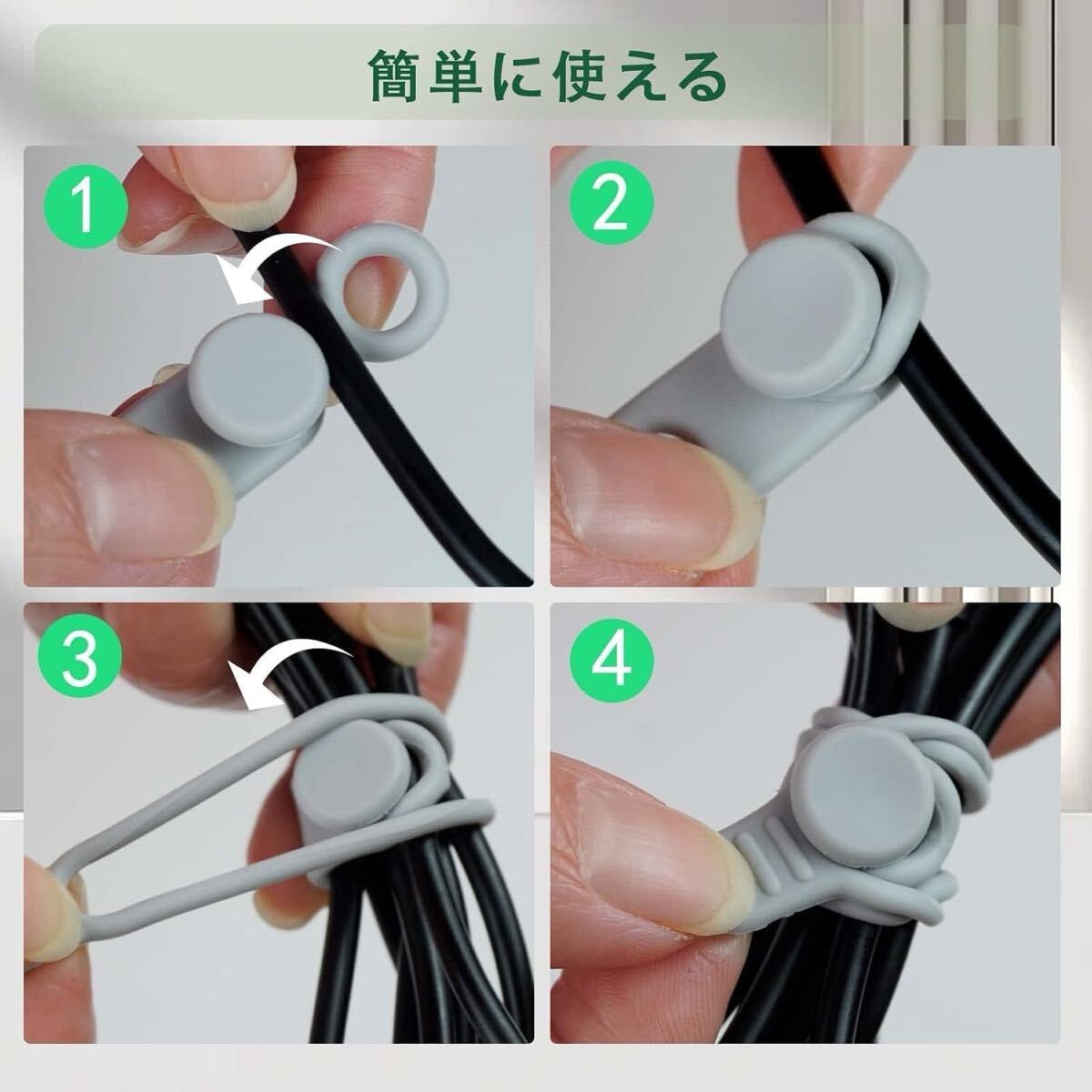 簡単に使える

1

2

3

4