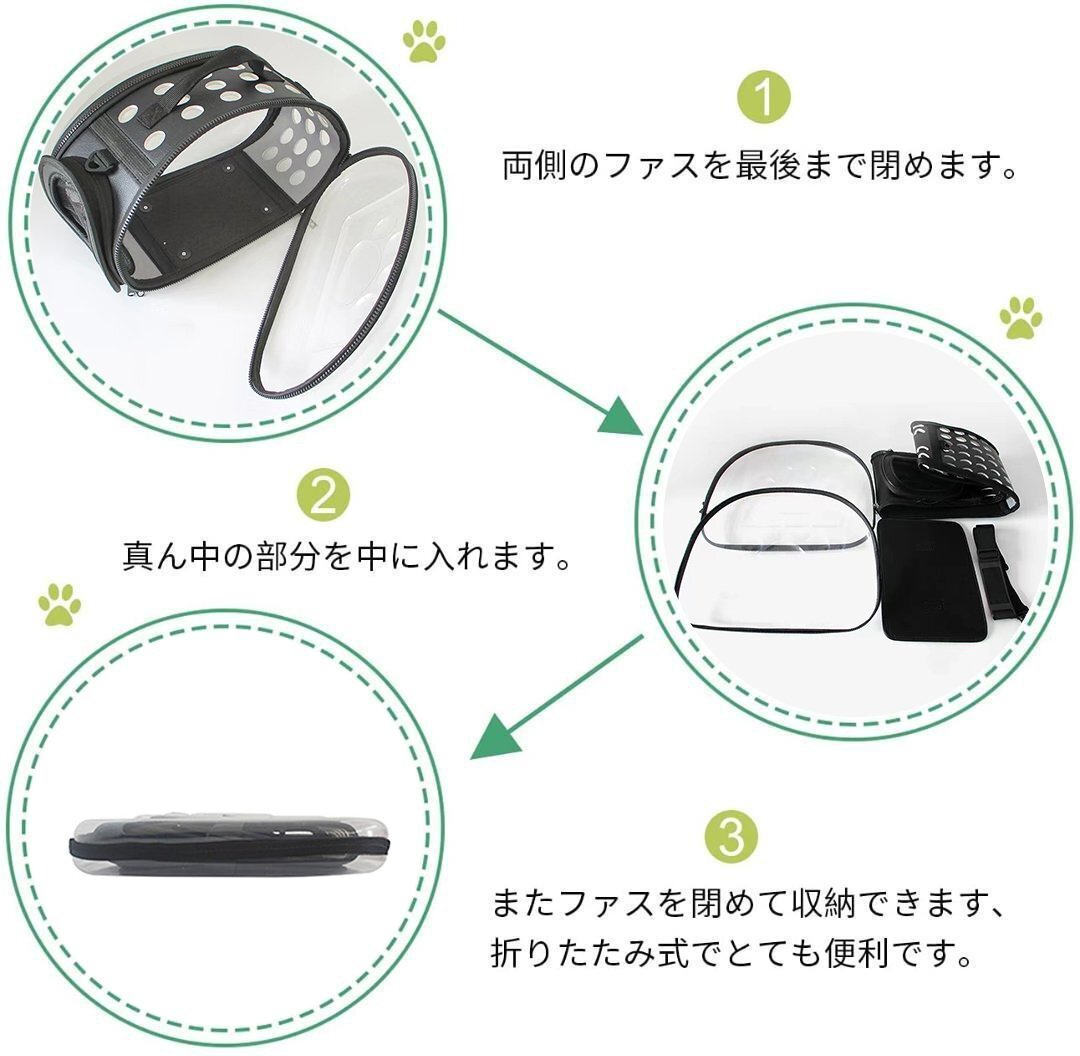 1

両側のファスを最後まで閉めます。

2

真ん中の部分を中に入れます。

3

またファスを閉めて収納できます、折りたたみ式でとても便利です。