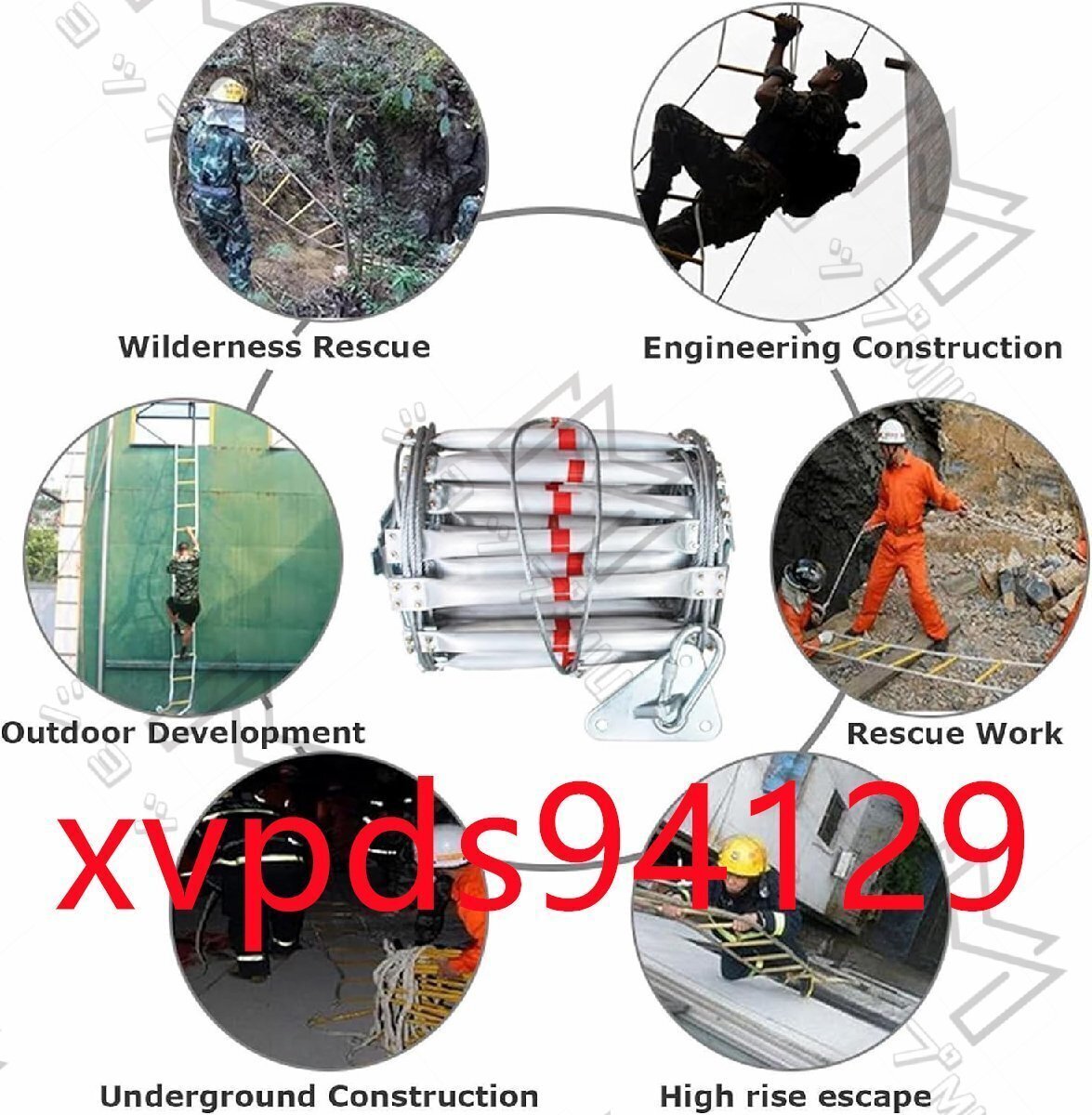 Wilderness Rescue

Engineering Construction

Outdoor Development

Rescue Work

xvpds94129

Underground Construction

High rise escape