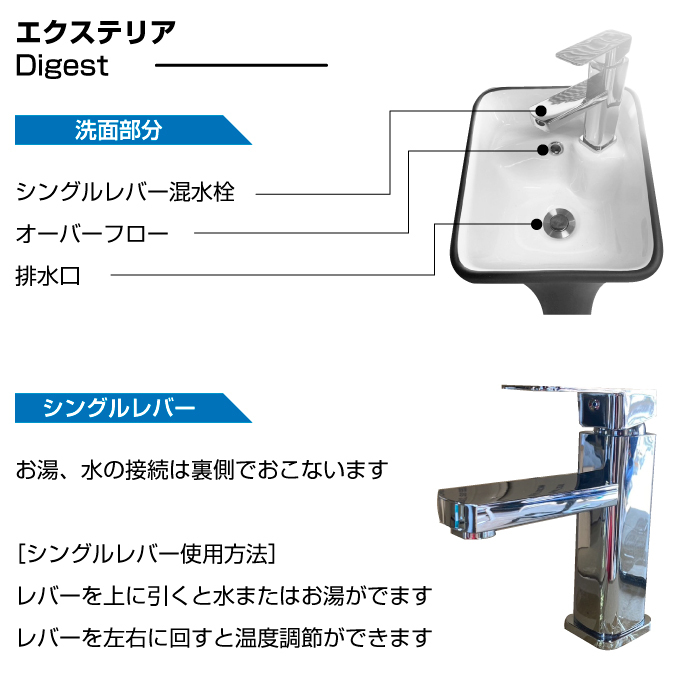 エクステリア
Digest

洗面部分

シングルレバー混水栓

オーバーフロー

排水口

シングルレバー

お湯、水の接続は裏側でおこないます

[シングルレバー使用方法]

レバーを上に引くと水またはお湯がでます

レバーを左右に回すと温度調節ができます