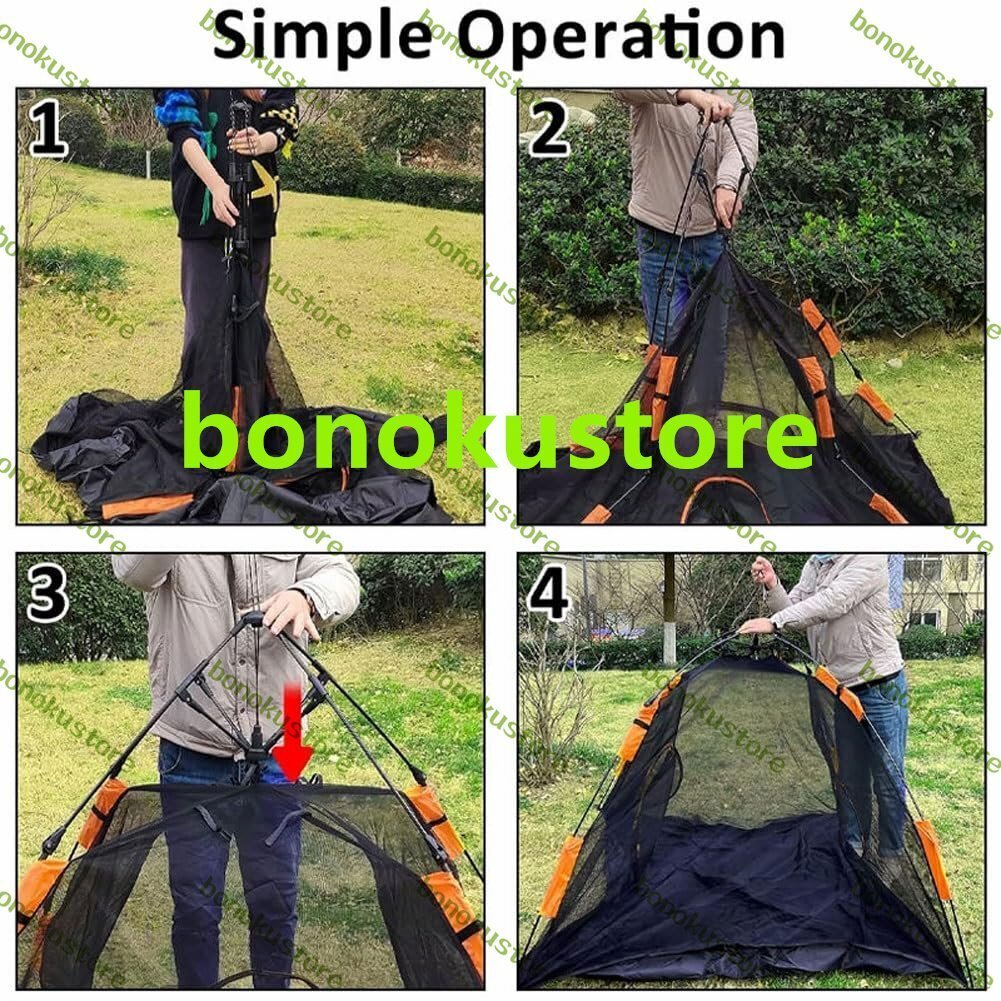 Simple Operation

1

2

bonokustore

3

4