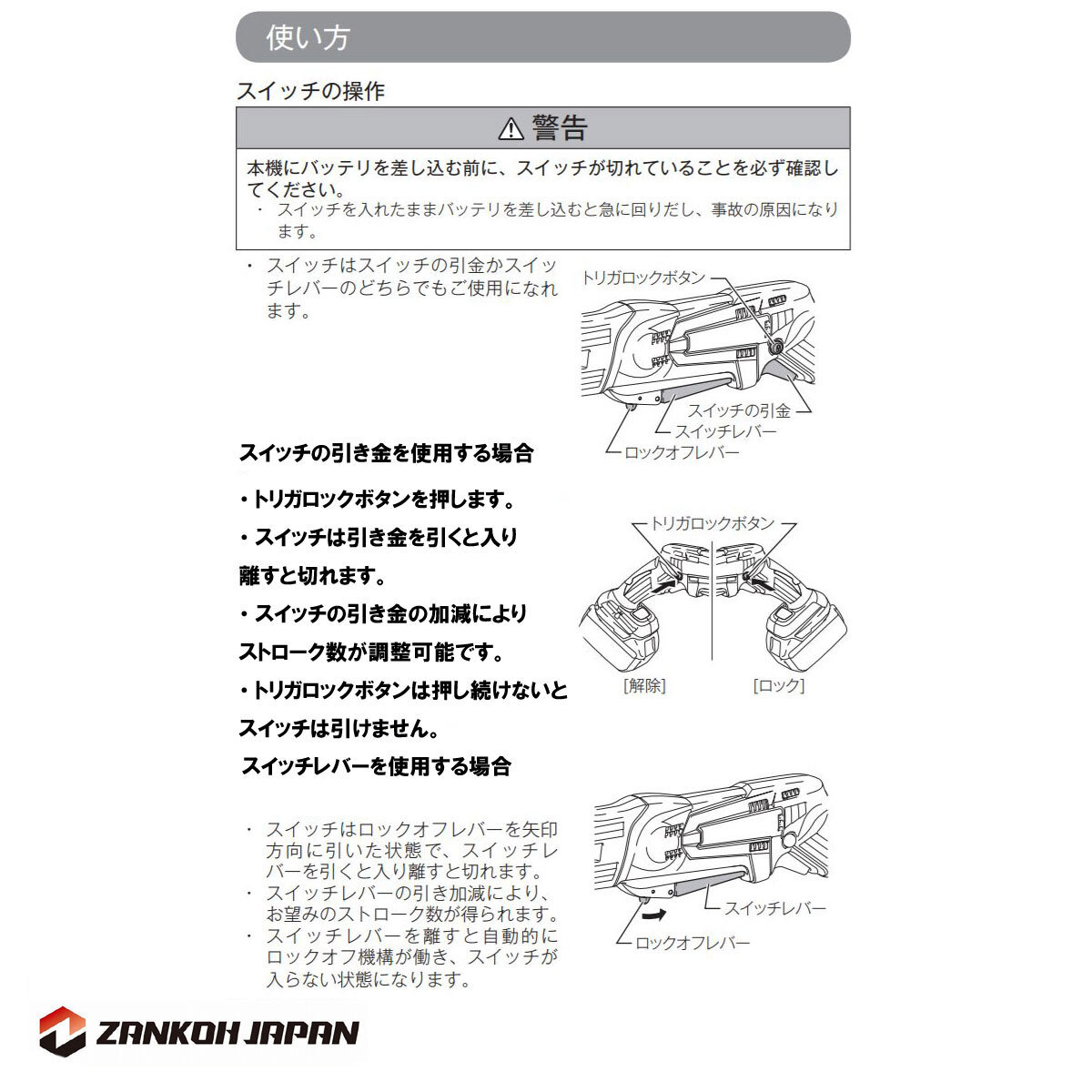 使い方

スイッチの操作

⚠ 警告

本機にバッテリを差し込む前に、スイッチが切れていることを必ず確認してください。
・ スイッチを入れたままバッテリを差し込むと急に回りだし、事故の原因になります。

・ スイッチはスイッチの引金かスイッチレバーのどちらでもご使用になれます。

トリガロックボタン
スイッチの引金
スイッチレバー
ロックオフレバー

スイッチの引き金を使用する場合

・トリガロックボタンを押します。

・スイッチは引き金を引くと入り離すと切れます。

・スイッチの引き金の加減によりストローク数が調整可能です。

・トリガロックボタンは押し続けないとスイッチは引けません。

トリガロックボタン
[解除]
[ロック]

スイッチレバーを使用する場合

・ スイッチはロックオフレバーを矢印方向に引いた状態で、スイッチレバーを引くと入り離すと切れます。
・ スイッチレバーの引き加減により、お望みのストローク数が得られます。
・ スイッチレバーを離すと自動的にロックオフ機構が働き、スイッチが入らない状態になります。

スイッチレバー
ロックオフレバー

ZANKOH JAPAN